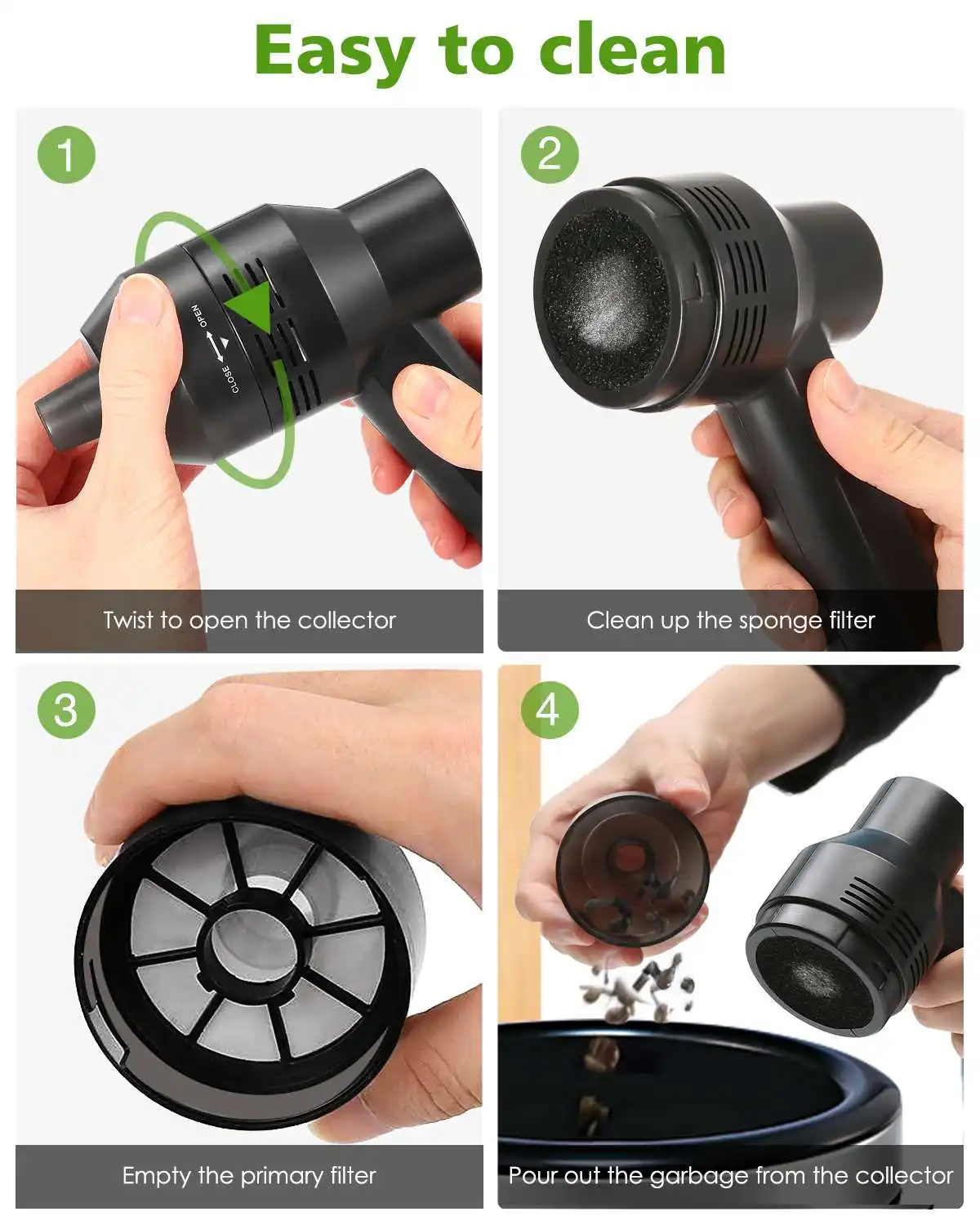 Easy to clean

1

OPEN
CLOSE

Twist to open the collector

2

Clean up the sponge filter

3

Empty the primary filter

4

Pour out the garbage from the collector