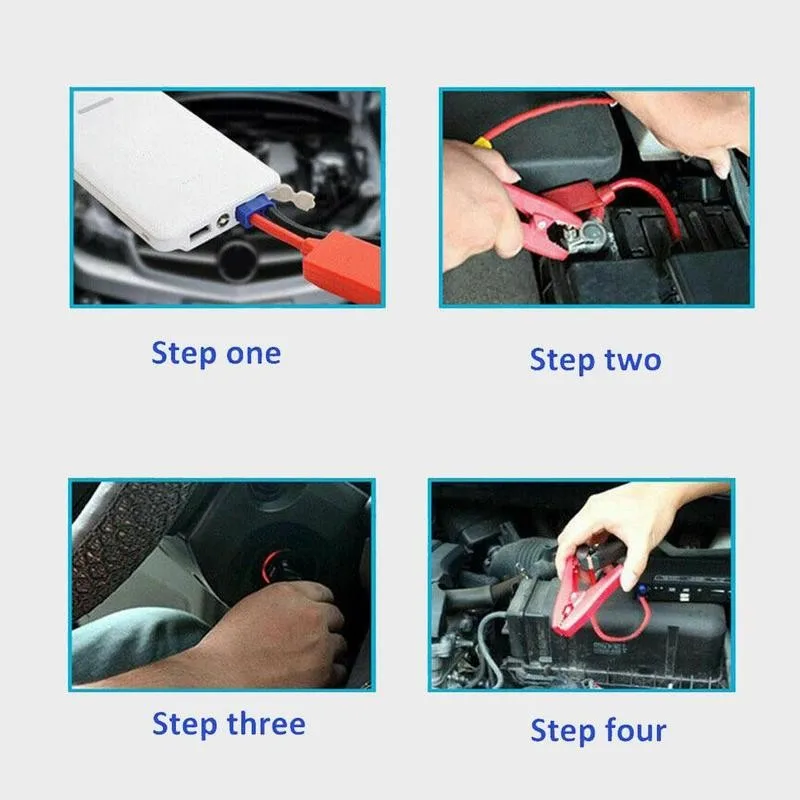 Step one

Step two

Step three

Step four