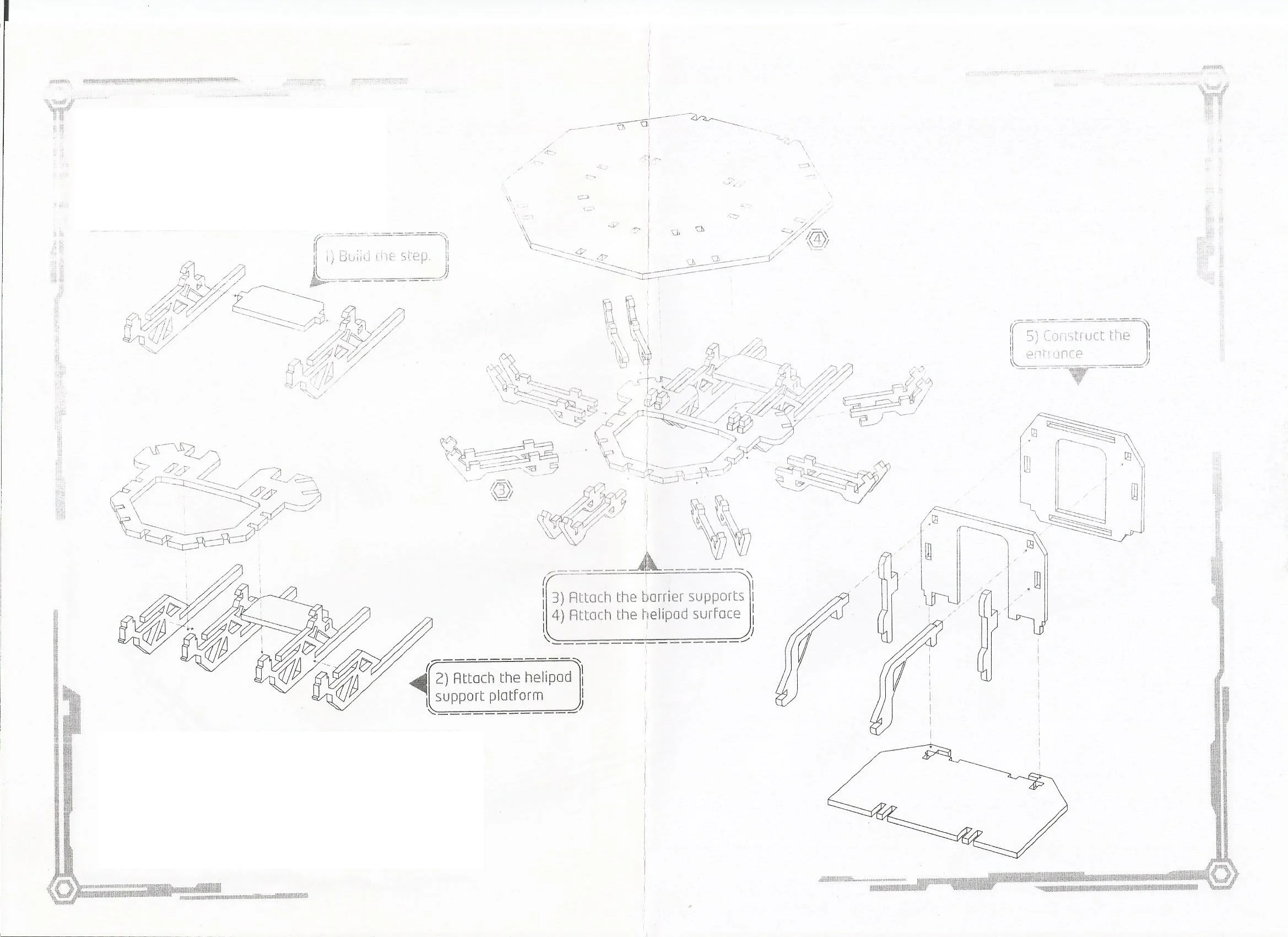 1) Build the step.

4

5) Construct the entrance

3

3) Attach the barrier supports
4) Attach the helipad surface

2) Attach the helipad support platform