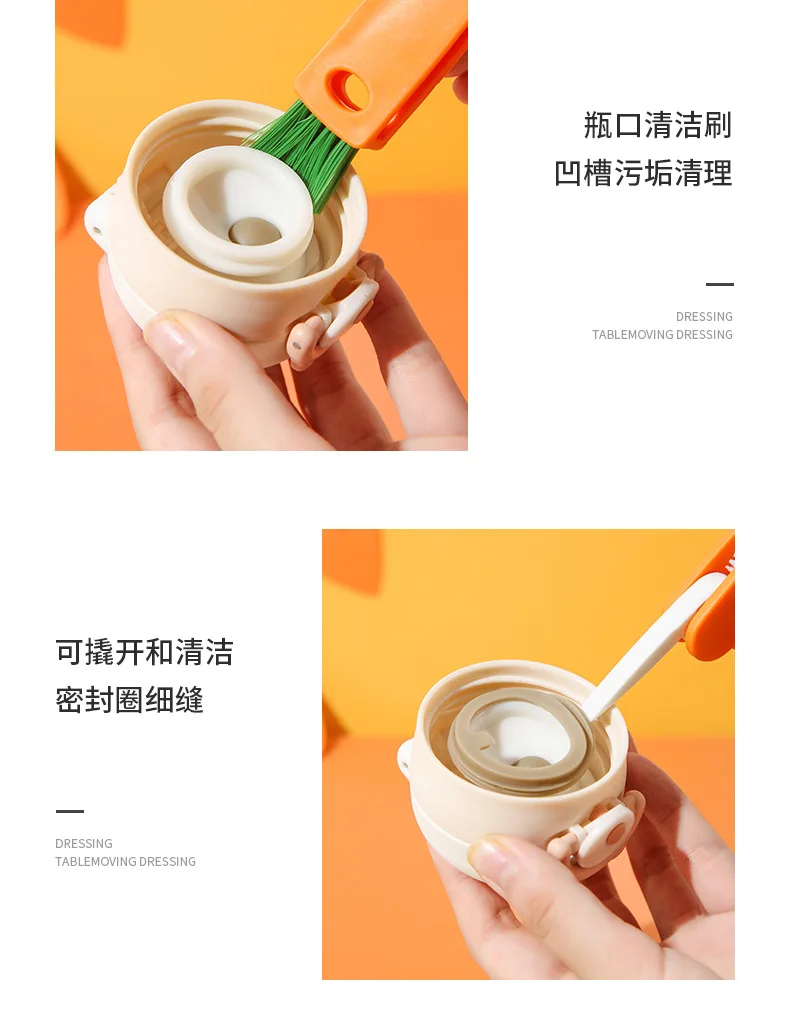 瓶口清洁刷
凹槽污垢清理

DRESSING
TABLEMOVING DRESSING

可撬开和清洁
密封圈细缝

DRESSING
TABLEMOVING DRESSING