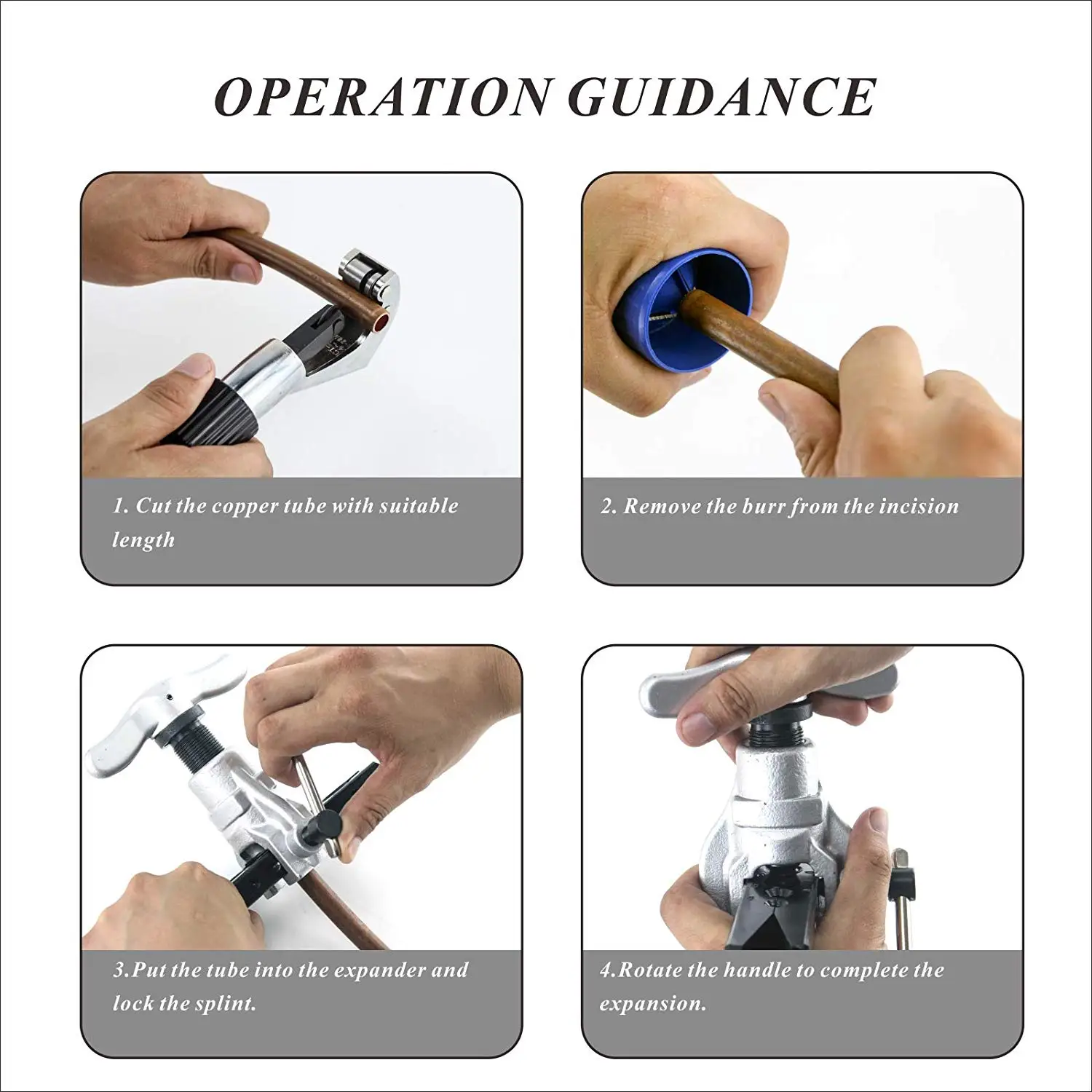 OPERATION GUIDANCE

1. Cut the copper tube with suitable length

2. Remove the burr from the incision

3.Put the tube into the expander and lock the splint.

4.Rotate the handle to complete the expansion.