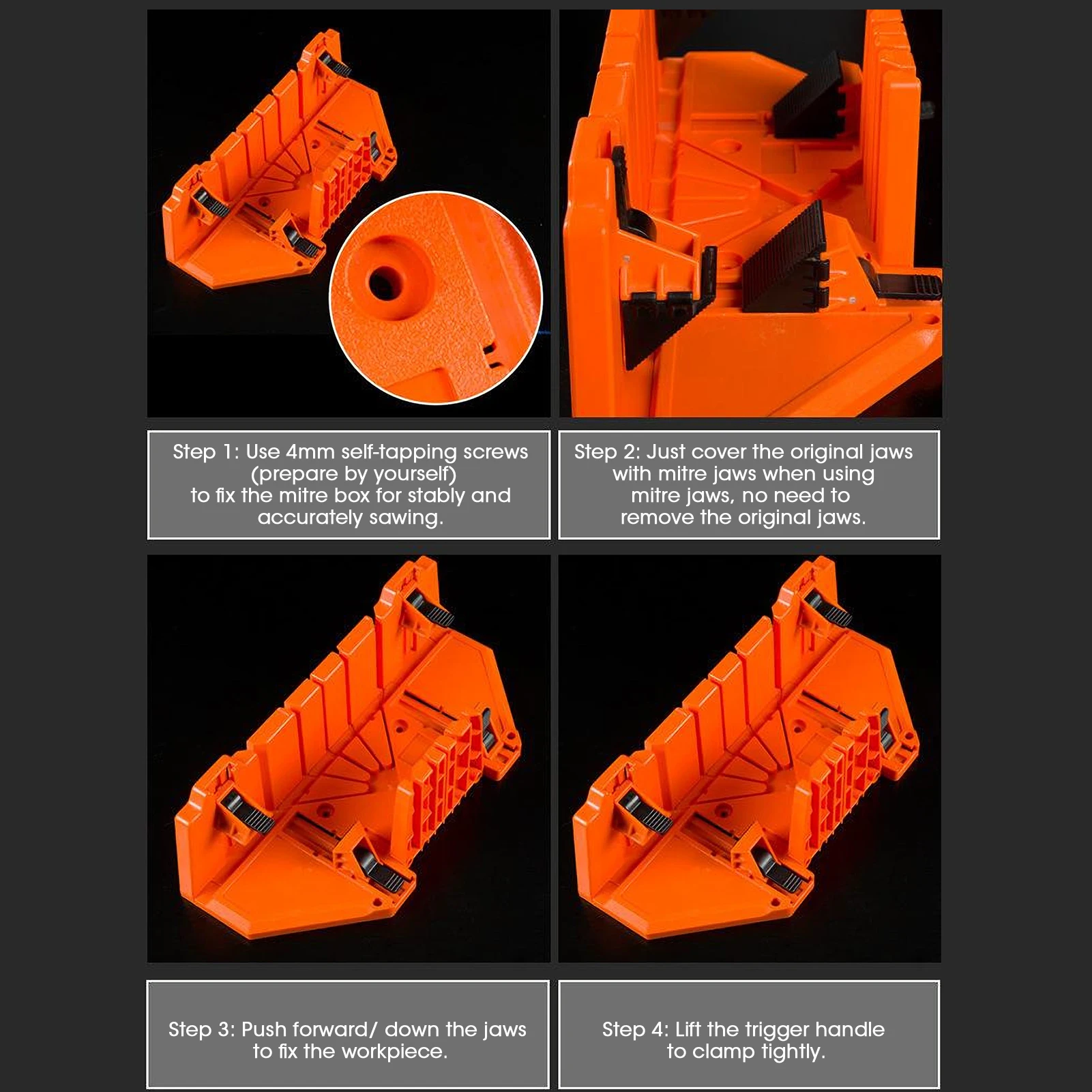 Step 1: Use 4mm self-tapping screws (prepare by yourself) to fix the mitre box for stably and accurately sawing.

Step 2: Just cover the original jaws with mitre jaws when using mitre jaws, no need to remove the original jaws.

Step 3: Push forward/ down the jaws to fix the workpiece.

Step 4: Lift the trigger handle to clamp tightly.