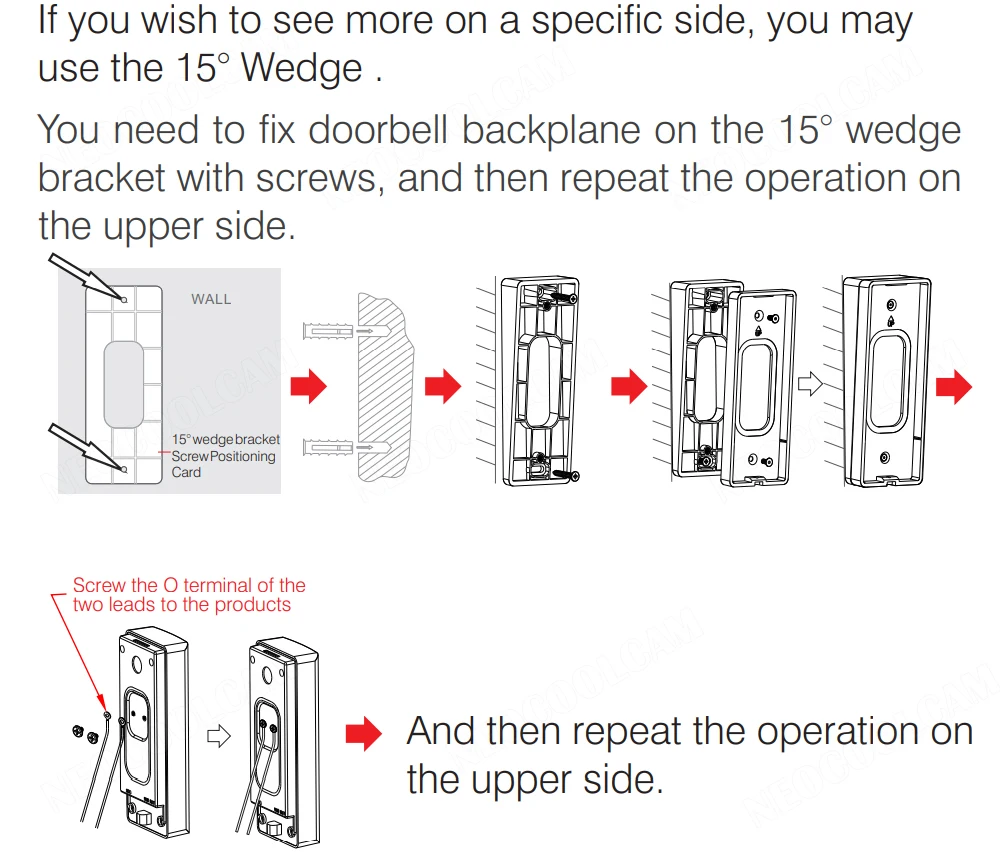 If you wish to see more on a specific side, you may use the 15° Wedge .

You need to fix doorbell backplane on the 15° wedge bracket with screws, and then repeat the operation on the upper side.

WALL

15° wedge bracket Screw Positioning Card

Screw the O terminal of the two leads to the products

And then repeat the operation on the upper side.