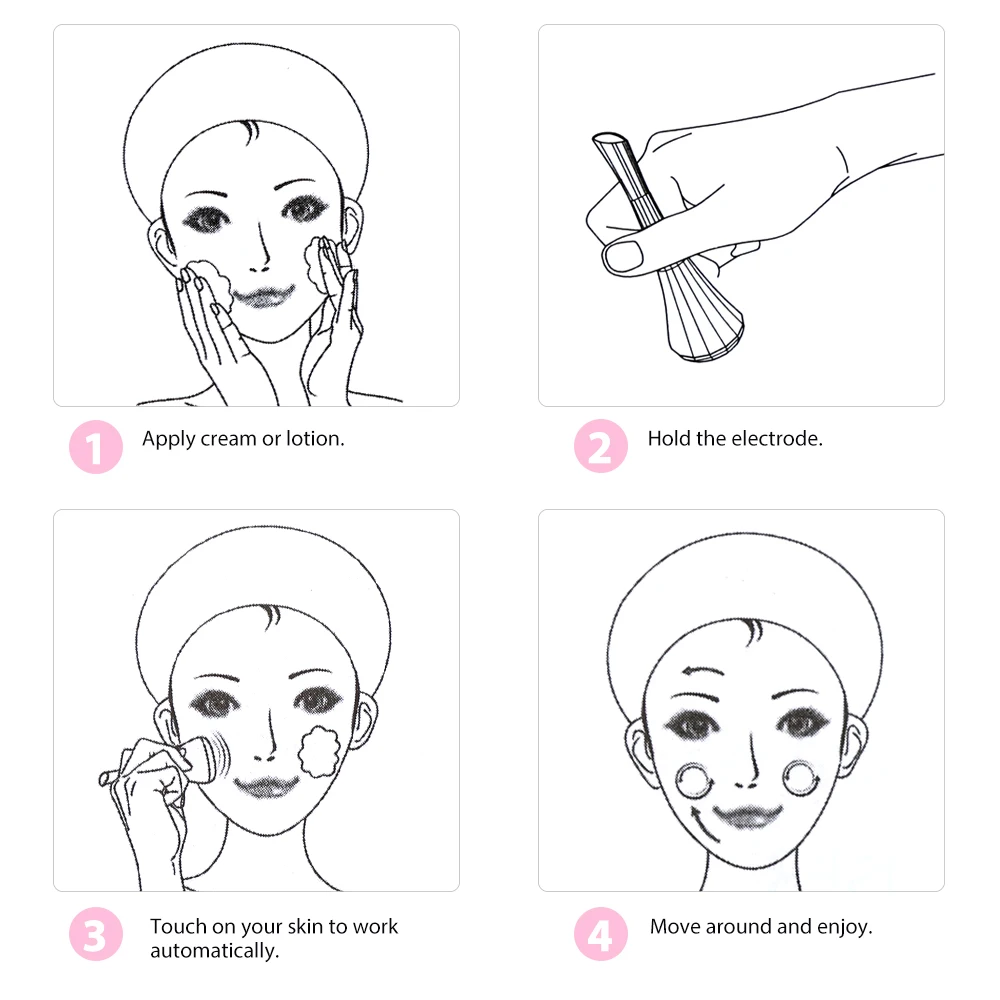 1 Apply cream or lotion.

2 Hold the electrode.

3 Touch on your skin to work automatically.

4 Move around and enjoy.