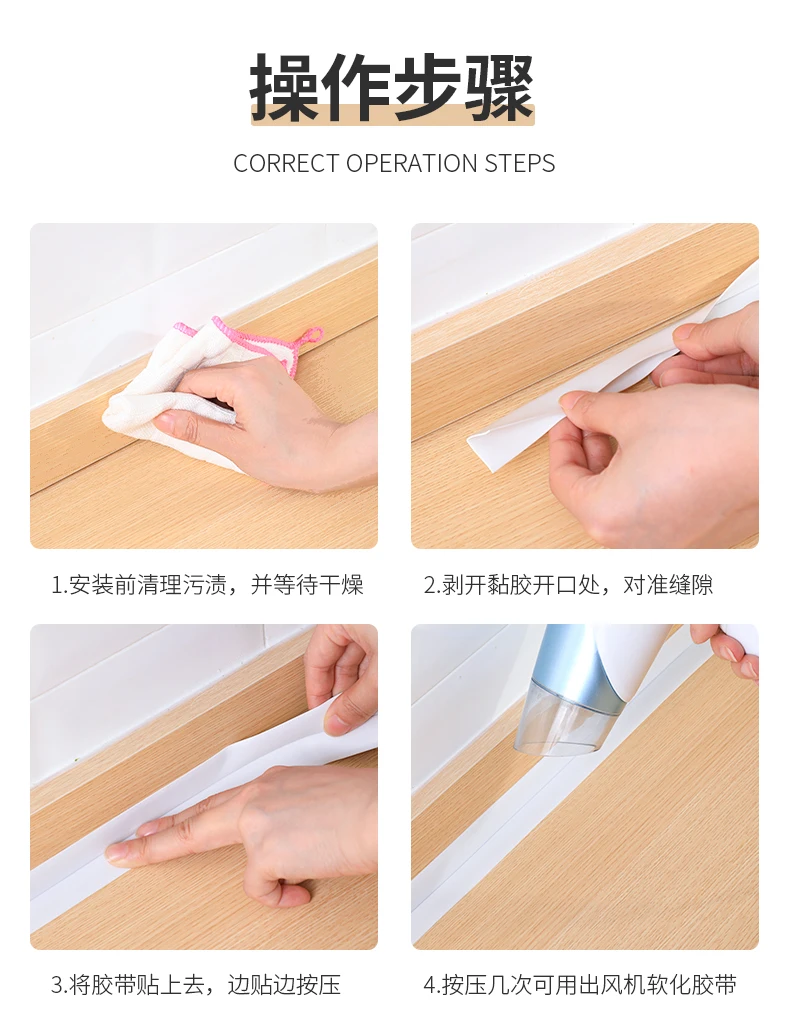 操作步骤

CORRECT OPERATION STEPS

1.安装前清理污渍，并等待干燥

2.剥开黏胶开口处，对准缝隙

3.将胶带贴上去，边贴边按压

4.按压几次可用出风机软化胶带