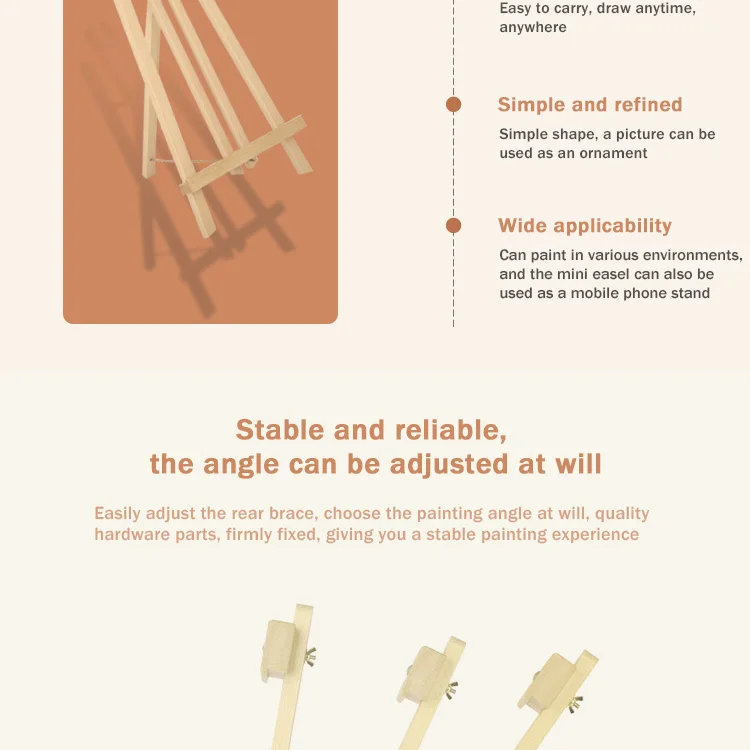 Easy to carry, draw anytime, anywhere

Simple and refined

Simple shape, a picture can be used as an ornament

Wide applicability

Can paint in various environments, and the mini easel can also be used as a mobile phone stand

Stable and reliable, the angle can be adjusted at will

Easily adjust the rear brace, choose the painting angle at will, quality hardware parts, firmly fixed, giving you a stable painting experience