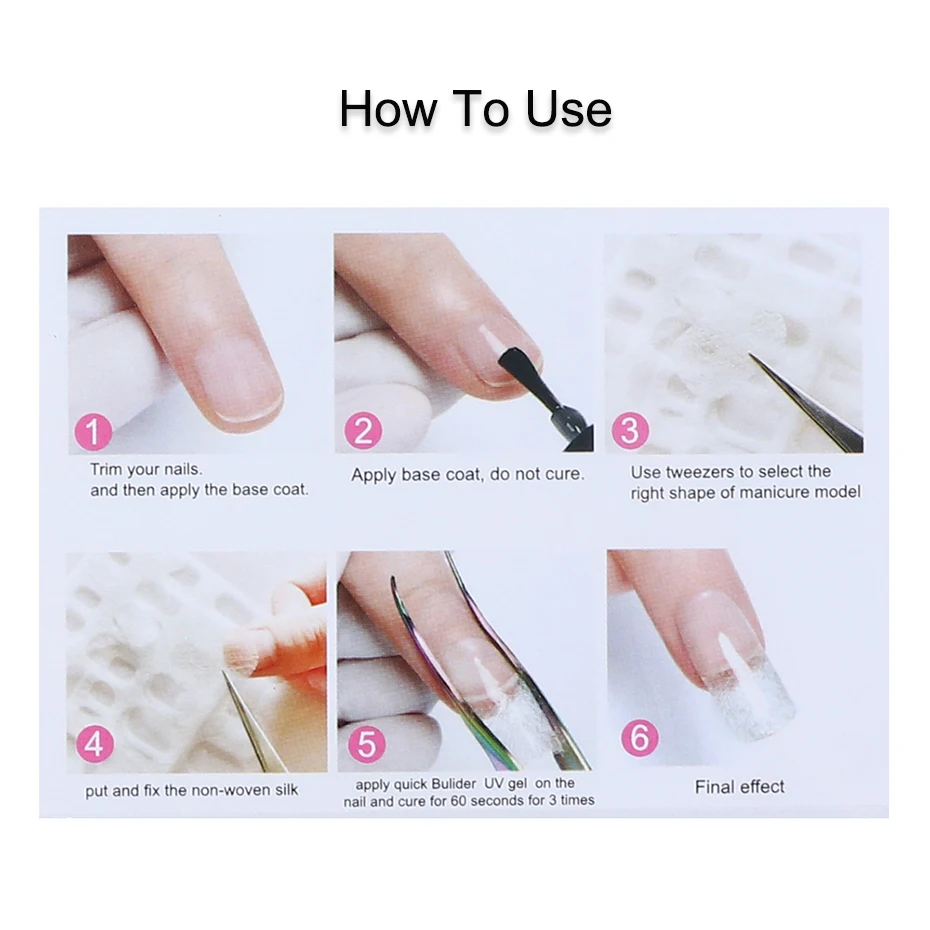 How To Use

1
Trim your nails. and then apply the base coat.

2
Apply base coat, do not cure.

3
Use tweezers to select the right shape of manicure model

4
put and fix the non-woven silk

5
apply quick Bulider UV gel on the nail and cure for 60 seconds for 3 times

6
Final effect