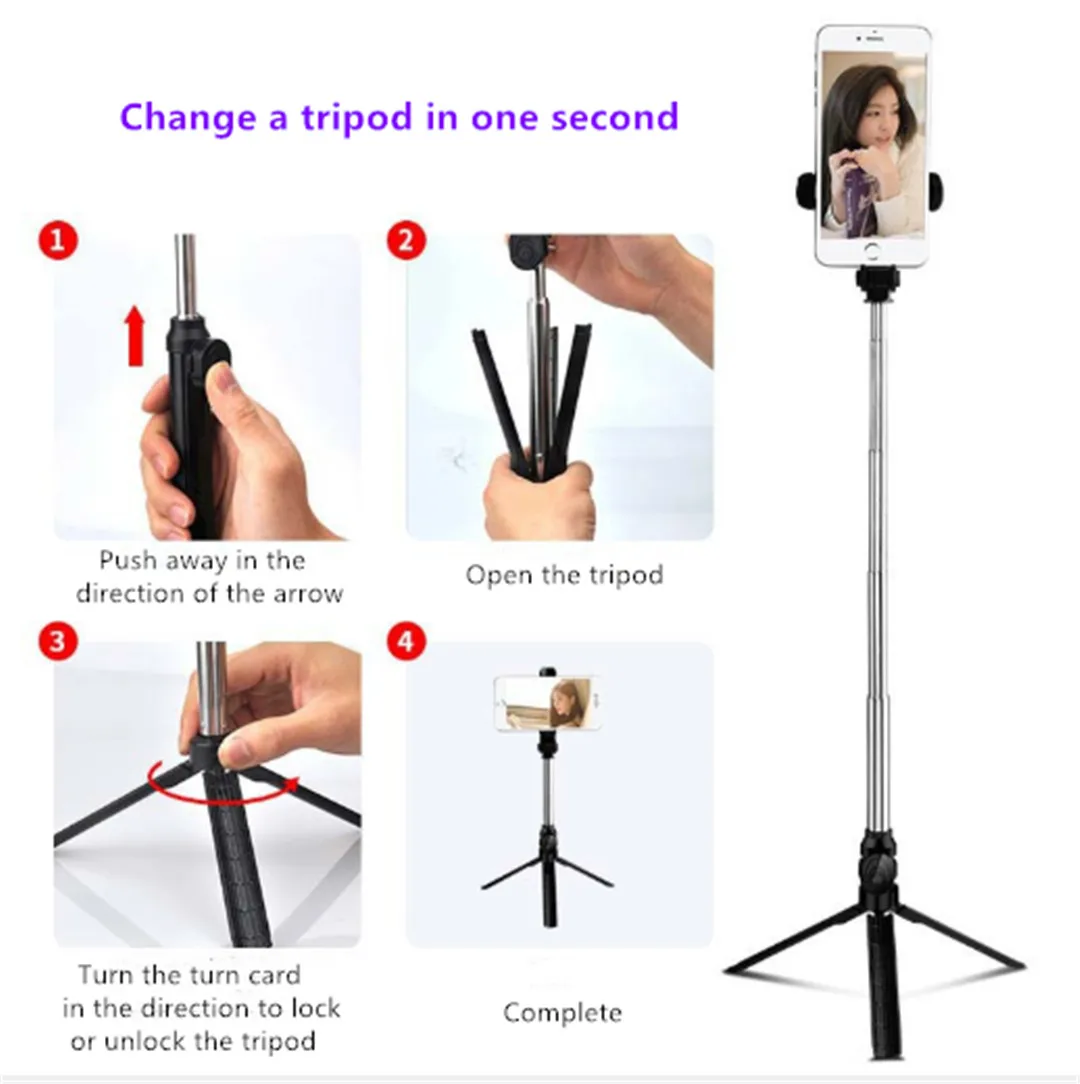 Change a tripod in one second

1
Push away in the direction of the arrow

2
Open the tripod

3
Turn the turn card in the direction to lock or unlock the tripod

4
Complete