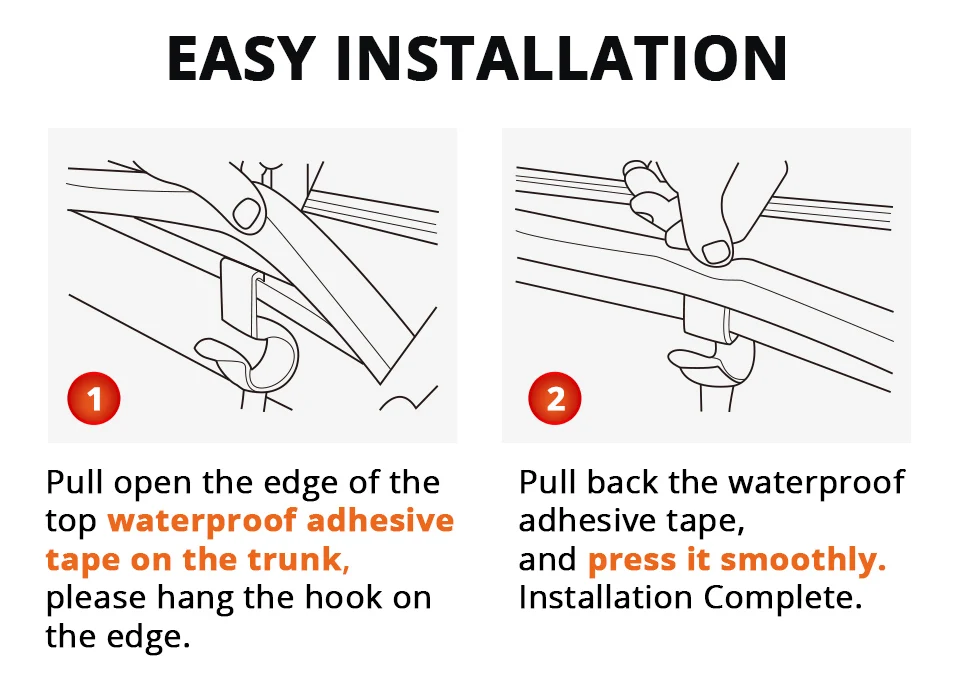 EASY INSTALLATION

1

Pull open the edge of the top waterproof adhesive tape on the trunk, please hang the hook on the edge.

2

Pull back the waterproof adhesive tape, and press it smoothly. Installation Complete.