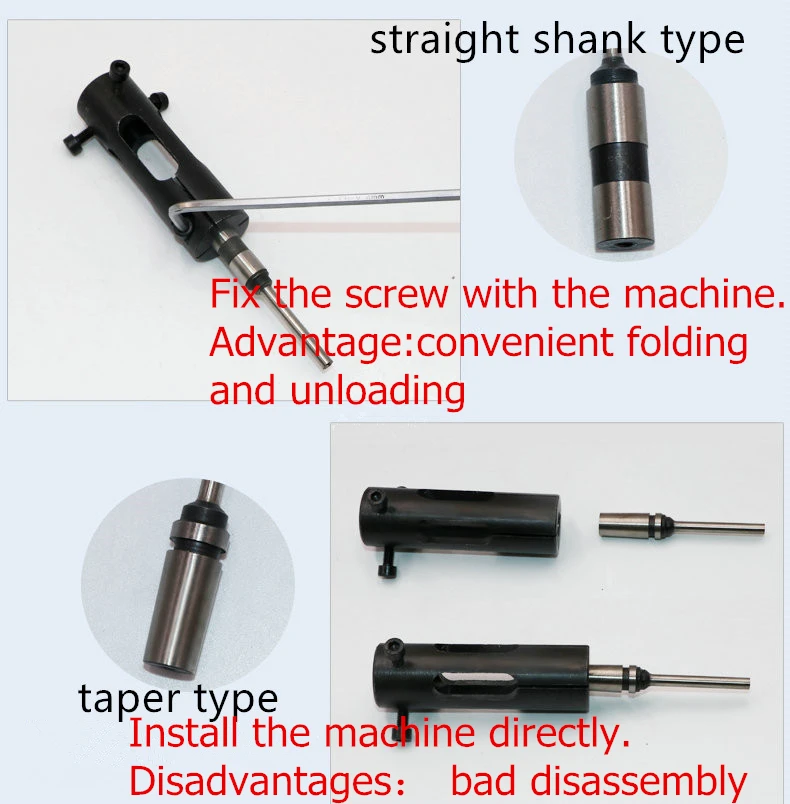 straight shank type

Fix the screw with the machine.
Advantage:convenient folding and unloading

taper type
Install the machine directly.
Disadvantages：  bad disassembly