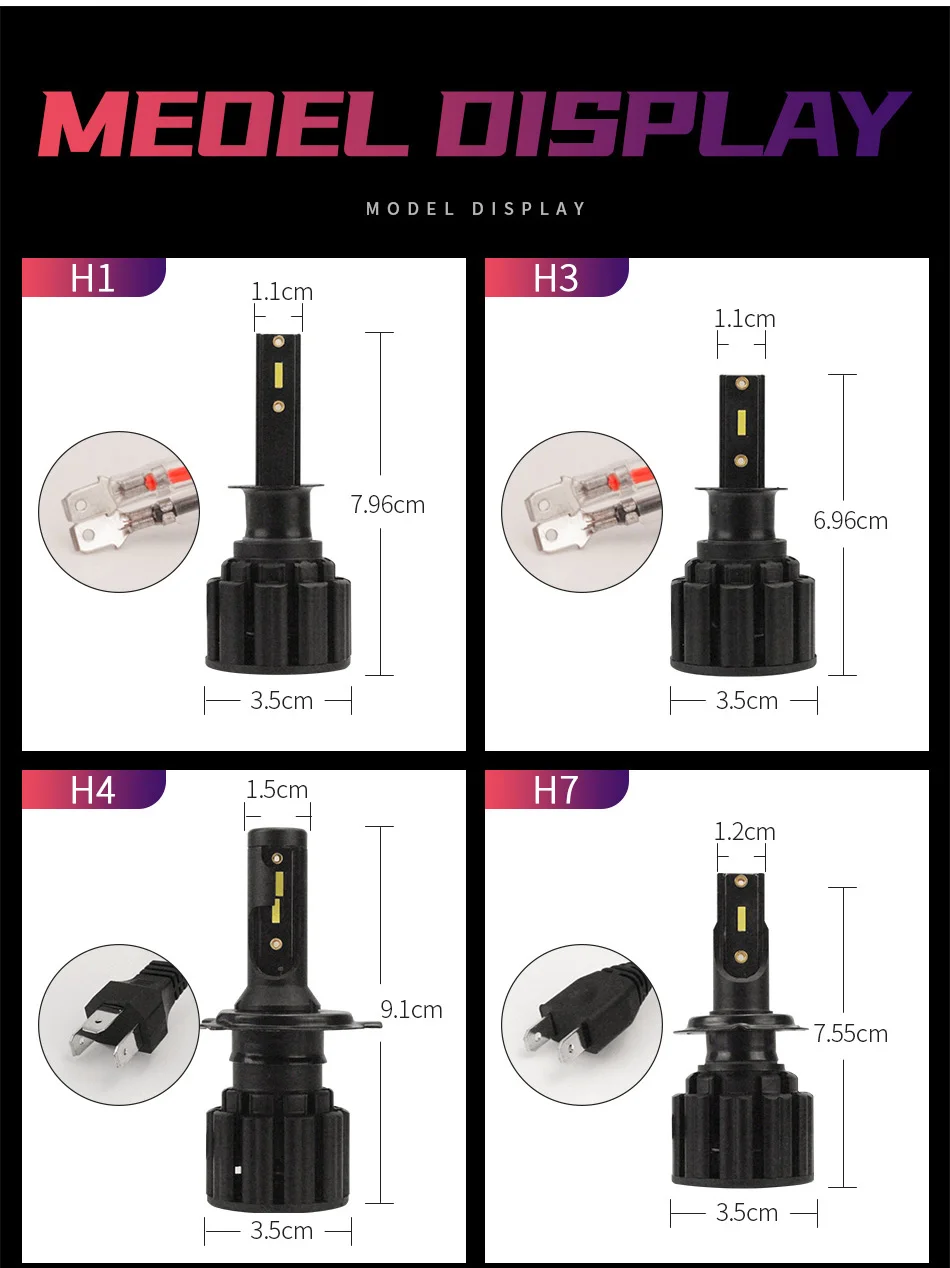 MEDEL DISPLAY

MODEL DISPLAY

H1

1.1cm

7.96cm

3.5cm

H3

1.1cm

6.96cm

3.5cm

H4

1.5cm

9.1cm

3.5cm

H7

1.2cm

7.55cm

3.5cm