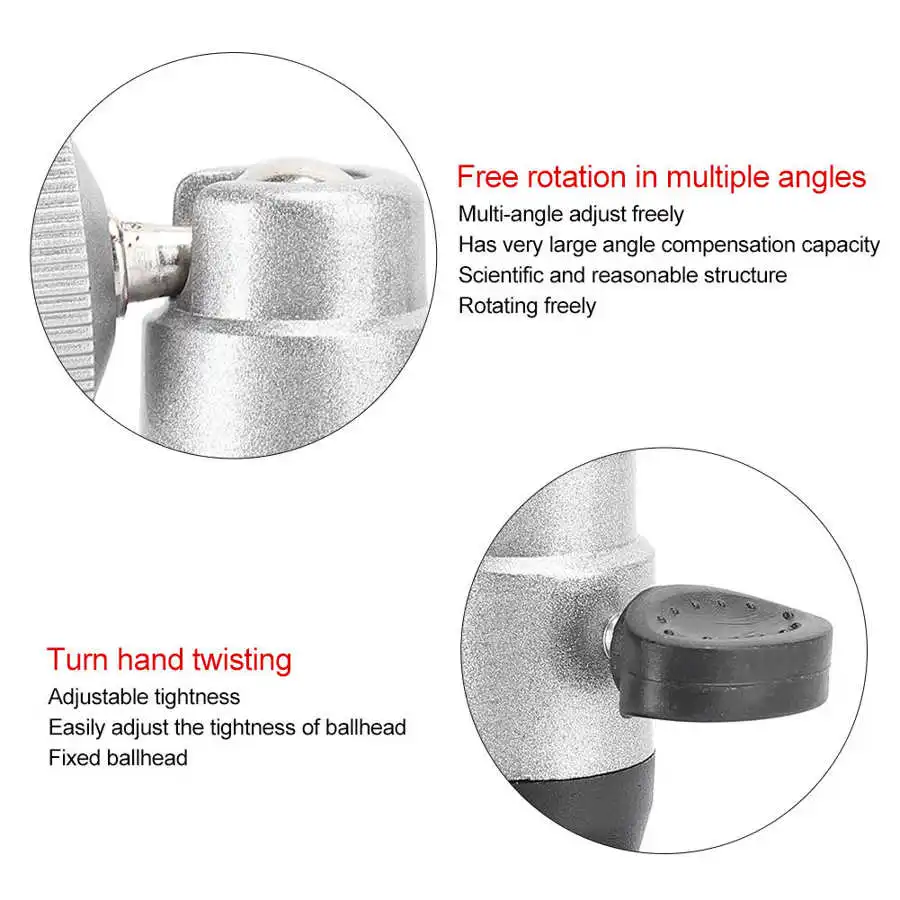 Free rotation in multiple angles
Multi-angle adjust freely
Has very large angle compensation capacity
Scientific and reasonable structure
Rotating freely

Turn hand twisting
Adjustable tightness
Easily adjust the tightness of ballhead
Fixed ballhead