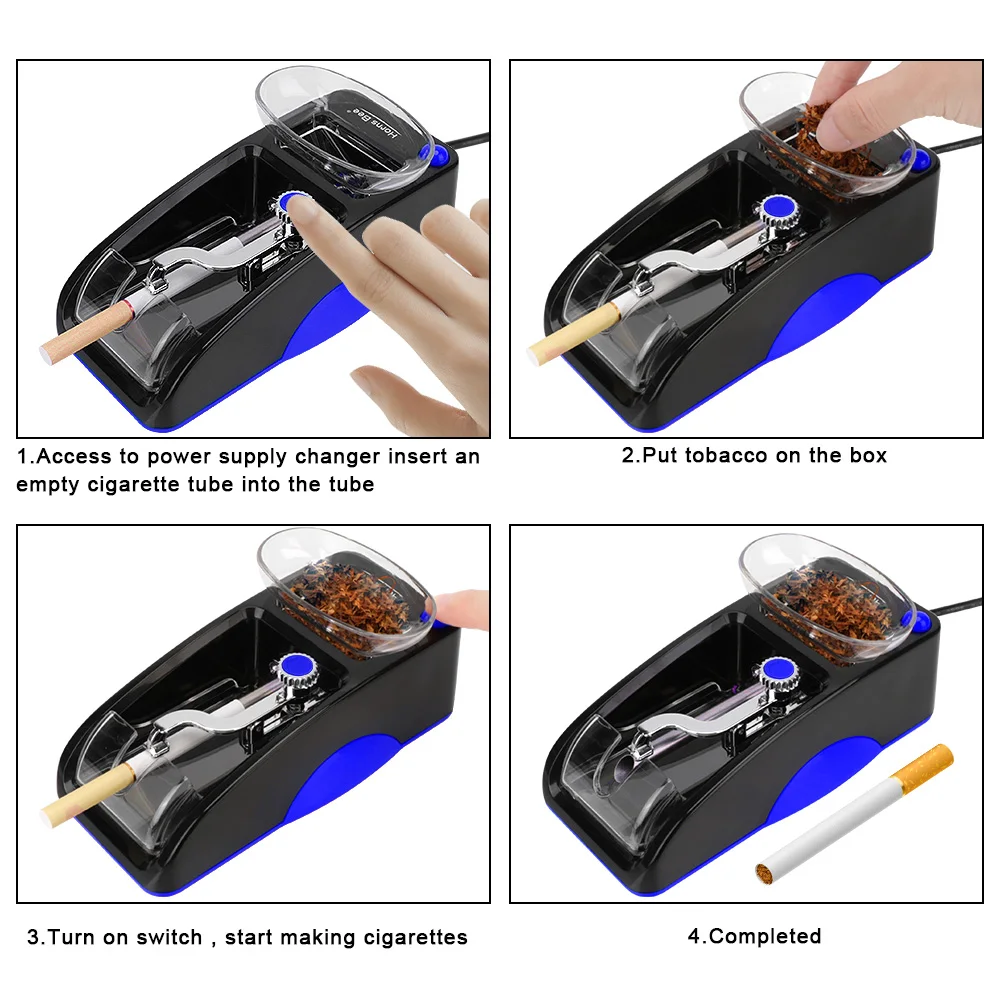 Home Bee

1.Access to power supply changer insert an empty cigarette tube into the tube

2.Put tobacco on the box

3.Turn on switch , start making cigarettes

4.Completed