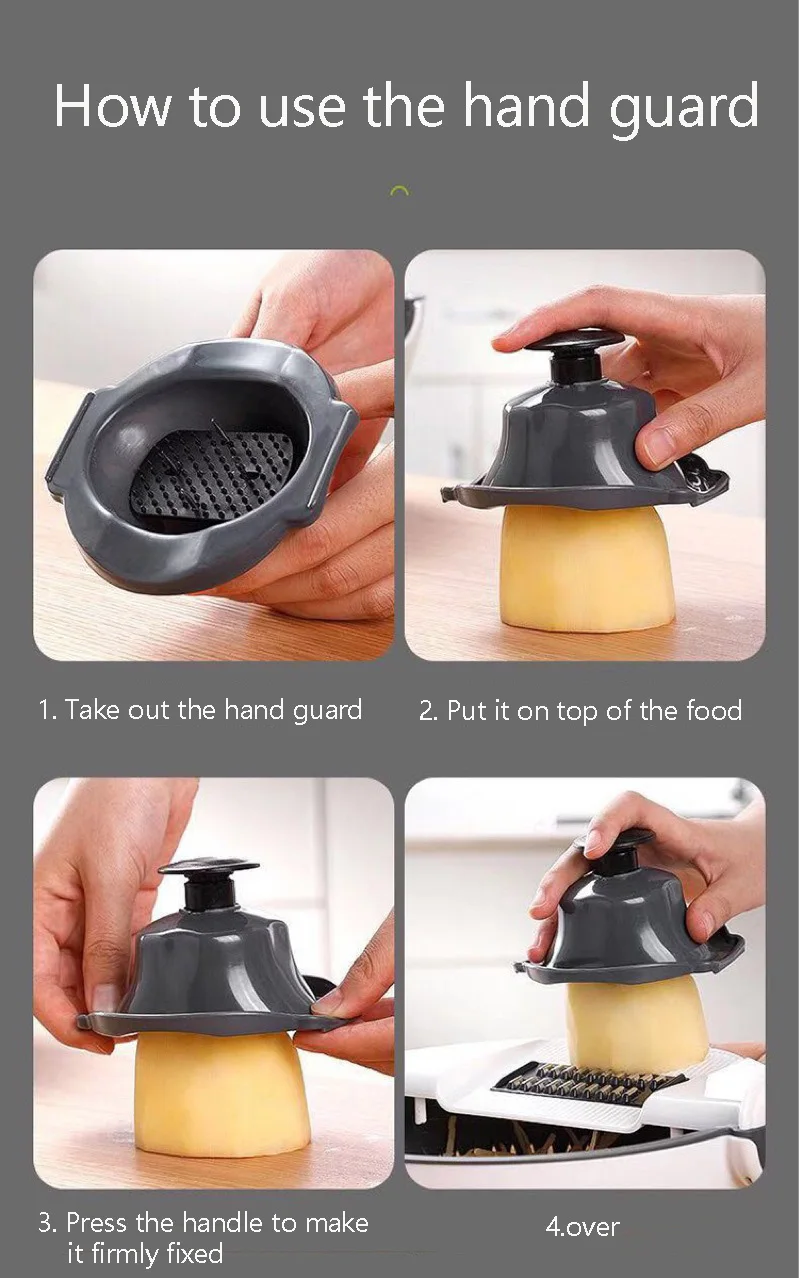 How to use the hand guard

1. Take out the hand guard

2. Put it on top of the food

3. Press the handle to make it firmly fixed

4.over