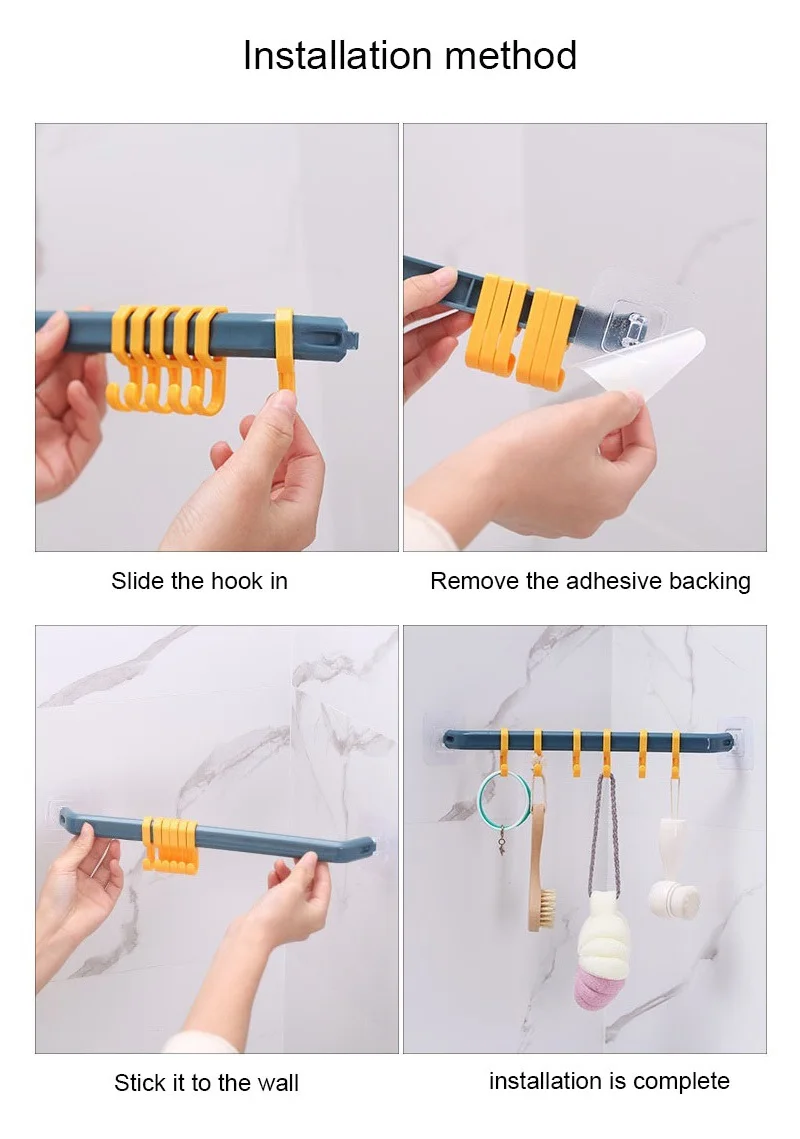 Installation method

Slide the hook in

Remove the adhesive backing

Stick it to the wall

installation is complete