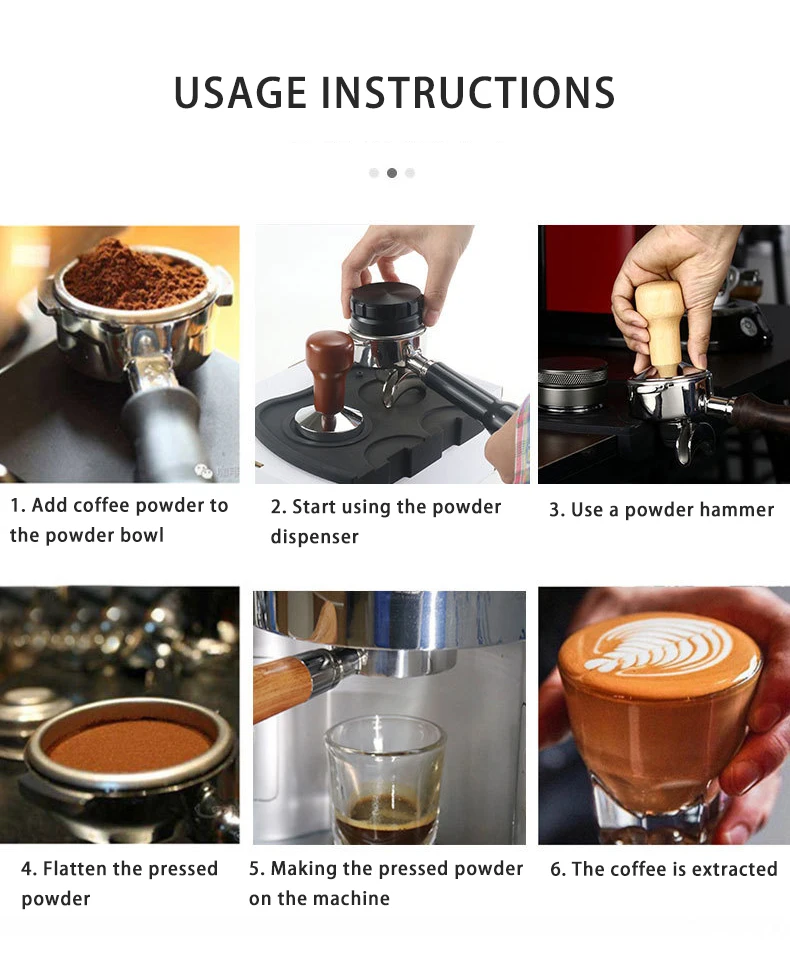 USAGE INSTRUCTIONS

1. Add coffee powder to the powder bowl

2. Start using the powder dispenser

3. Use a powder hammer

4. Flatten the pressed powder

5. Making the pressed powder on the machine

6. The coffee is extracted