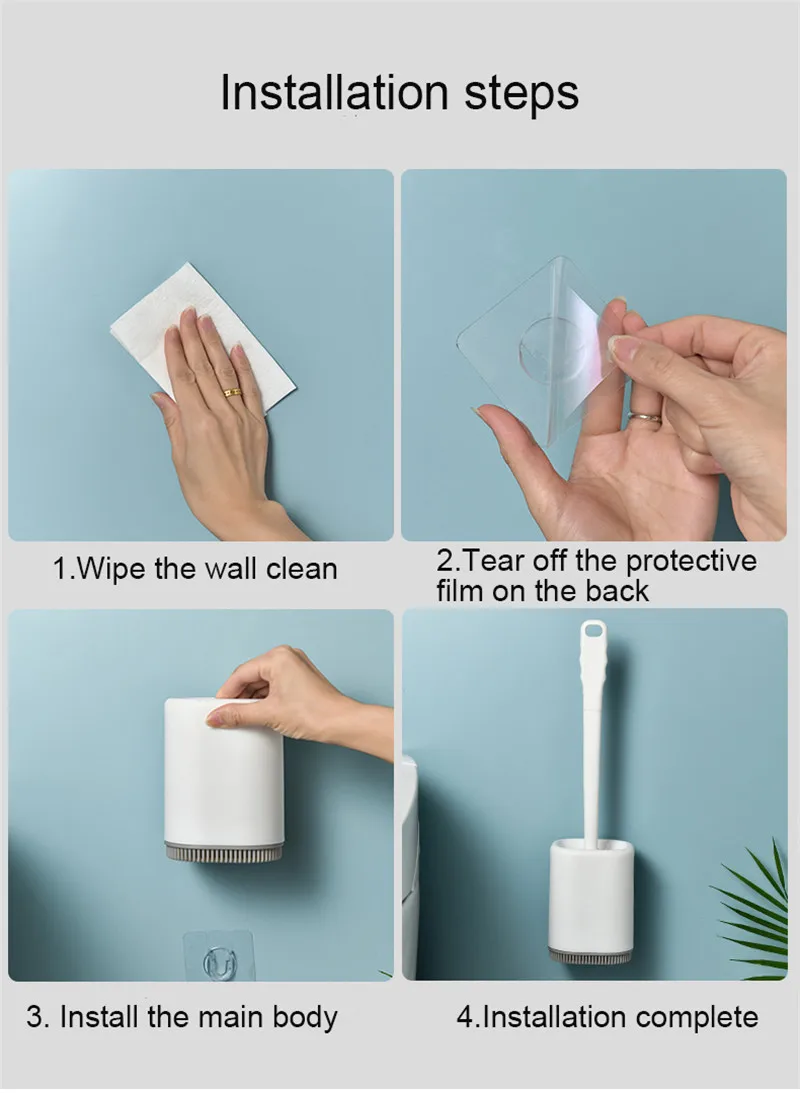 Installation steps

1.Wipe the wall clean

2.Tear off the protective film on the back

3. Install the main body

4.Installation complete