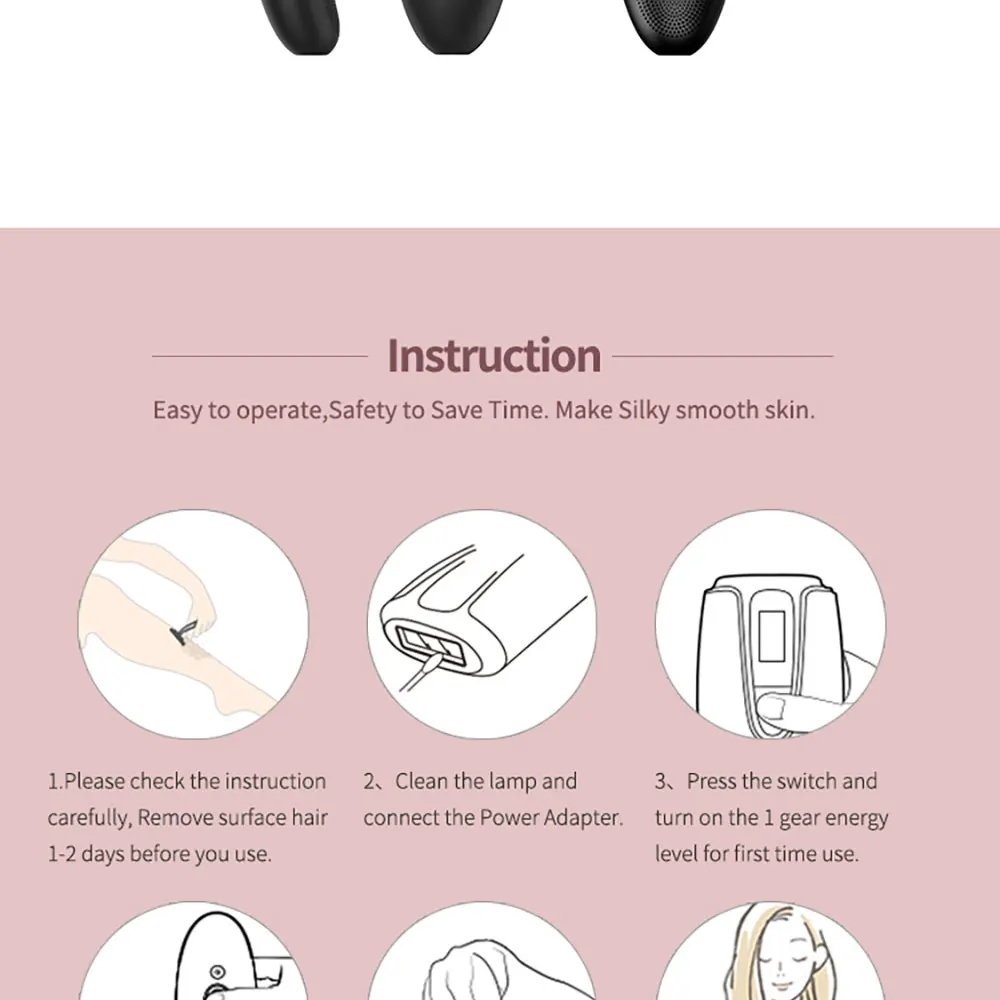 Instruction

Easy to operate,Safety to Save Time. Make Silky smooth skin.

1.Please check the instruction carefully, Remove surface hair 1-2 days before you use.

2、Clean the lamp and connect the Power Adapter.

3、Press the switch and turn on the 1 gear energy level for first time use.