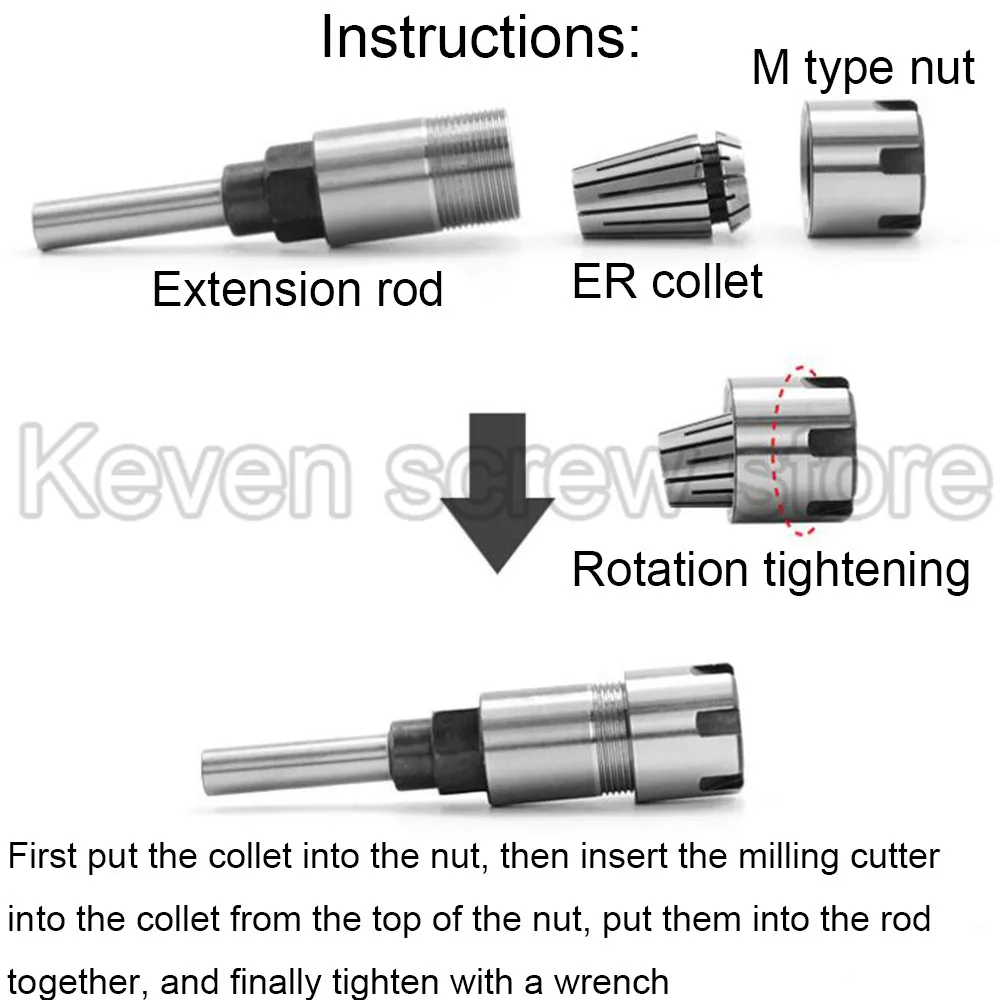 Instructions:

M type nut

Extension rod

ER collet

Keven screw store

Rotation tightening

First put the collet into the nut, then insert the milling cutter into the collet from the top of the nut, put them into the rod together, and finally tighten with a wrench