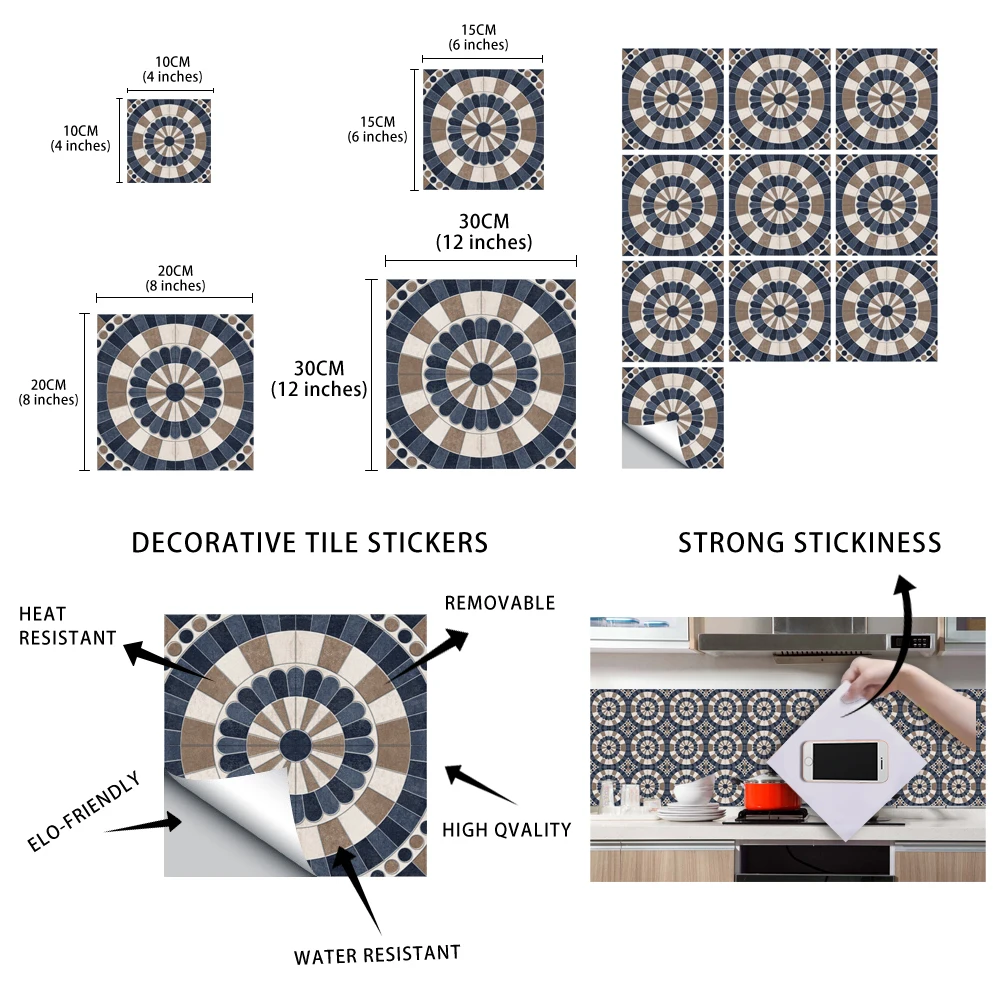 10CM
(4 inches)

10CM
(4 inches)

15CM
(6 inches)

15CM
(6 inches)

20CM
(8 inches)

20CM
(8 inches)

30CM
(12 inches)

30CM
(12 inches)

DECORATIVE TILE STICKERS

STRONG STICKINESS

HEAT RESISTANT

REMOVABLE

ELO-FRIENDLY

HIGH QVALITY

WATER RESISTANT