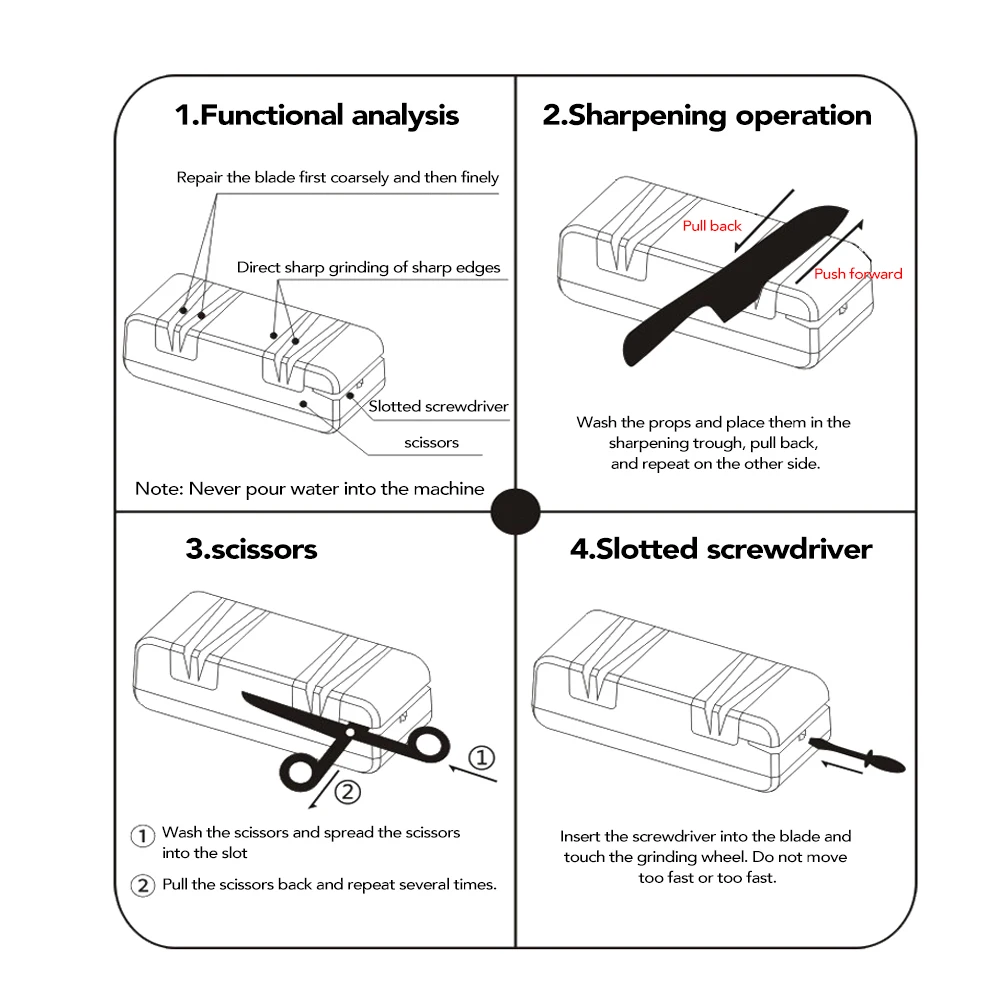 1.Functional analysis

Repair the blade first coarsely and then finely

Direct sharp grinding of sharp edges

Slotted screwdriver

scissors

Note: Never pour water into the machine

2.Sharpening operation

Pull back

Push forward

Wash the props and place them in the sharpening trough, pull back, and repeat on the other side.

3.scissors

①

②

① Wash the scissors and spread the scissors into the slot

② Pull the scissors back and repeat several times.

4.Slotted screwdriver

Insert the screwdriver into the blade and touch the grinding wheel. Do not move too fast or too fast.