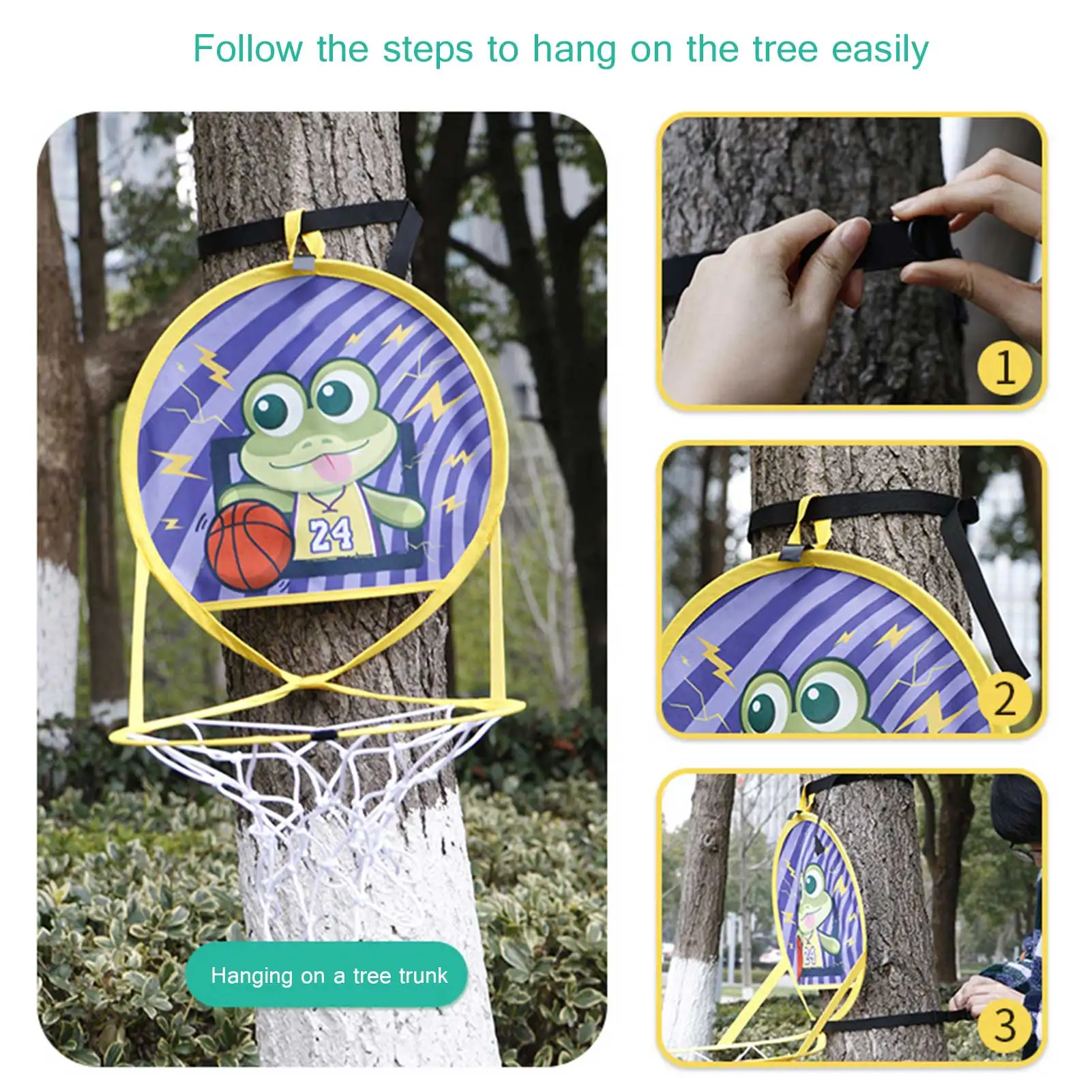 Follow the steps to hang on the tree easily

24

Hanging on a tree trunk

1

2

3