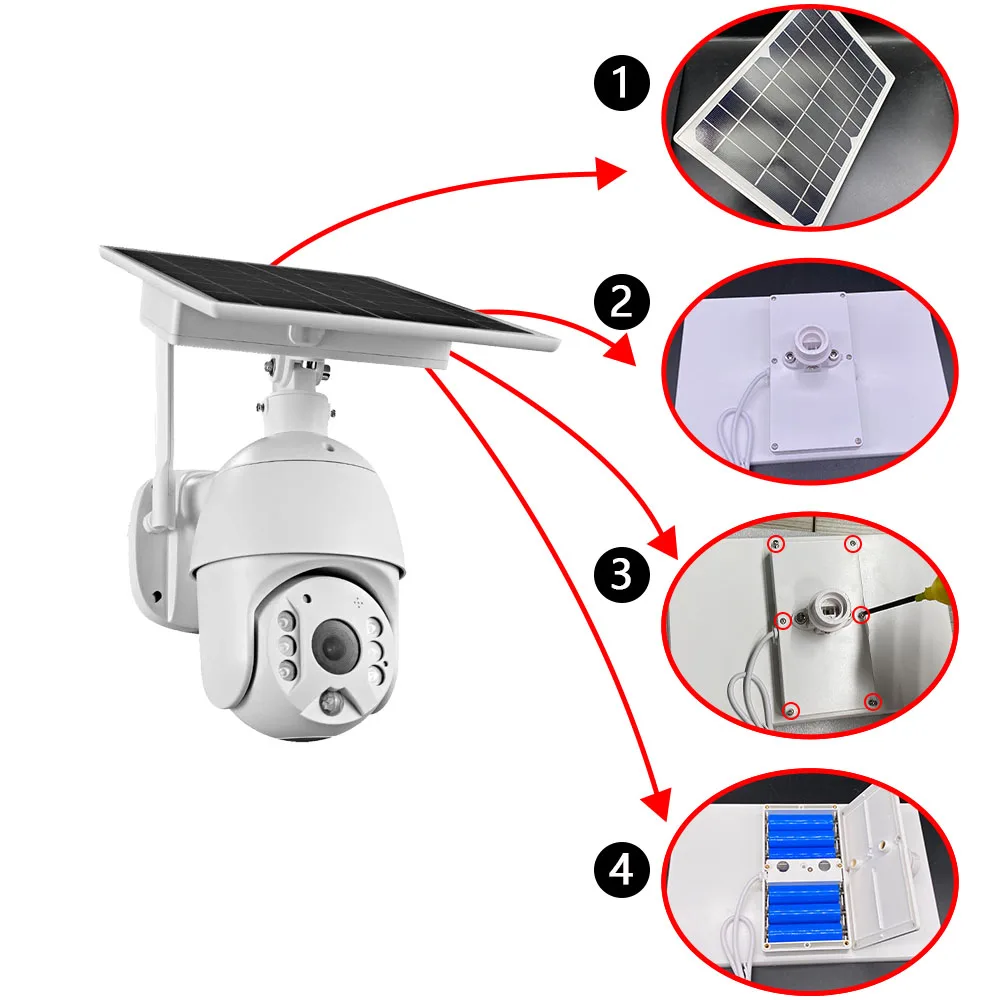 1
2
3
4