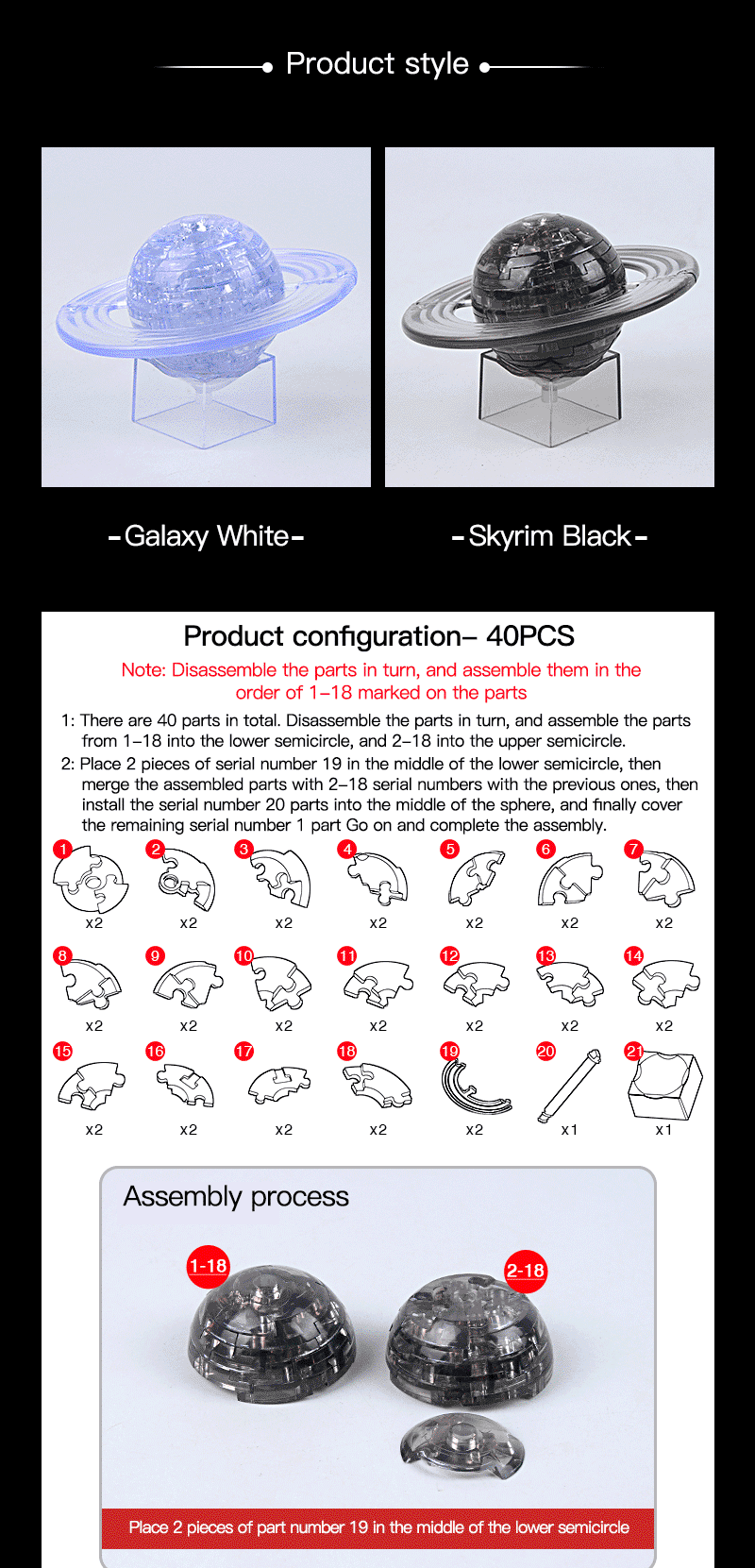 Product style

-Galaxy White-

-Skyrim Black-

Product configuration– 40PCS

Note: Disassemble the parts in turn, and assemble them in the order of 1–18 marked on the parts

1: There are 40 parts in total. Disassemble the parts in turn, and assemble the parts from 1–18 into the lower semicircle, and 2–18 into the upper semicircle.

2: Place 2 pieces of serial number 19 in the middle of the lower semicircle, then merge the assembled parts with 2–18 serial numbers with the previous ones, then install the serial number 20 parts into the middle of the sphere, and finally cover the remaining serial number 1 part Go on and complete the assembly.

1 x2
2 x2
3 x2
4 x2
5 x2
6 x2
7 x2
8 x2
9 x2
10 x2
11 x2
12 x2
13 x2
14 x2
15 x2
16 x2
17 x2
18 x2
19 x2
20 x1
21 x1

Assembly process

1-18

2-18

Place 2 pieces of part number 19 in the middle of the lower semicircle