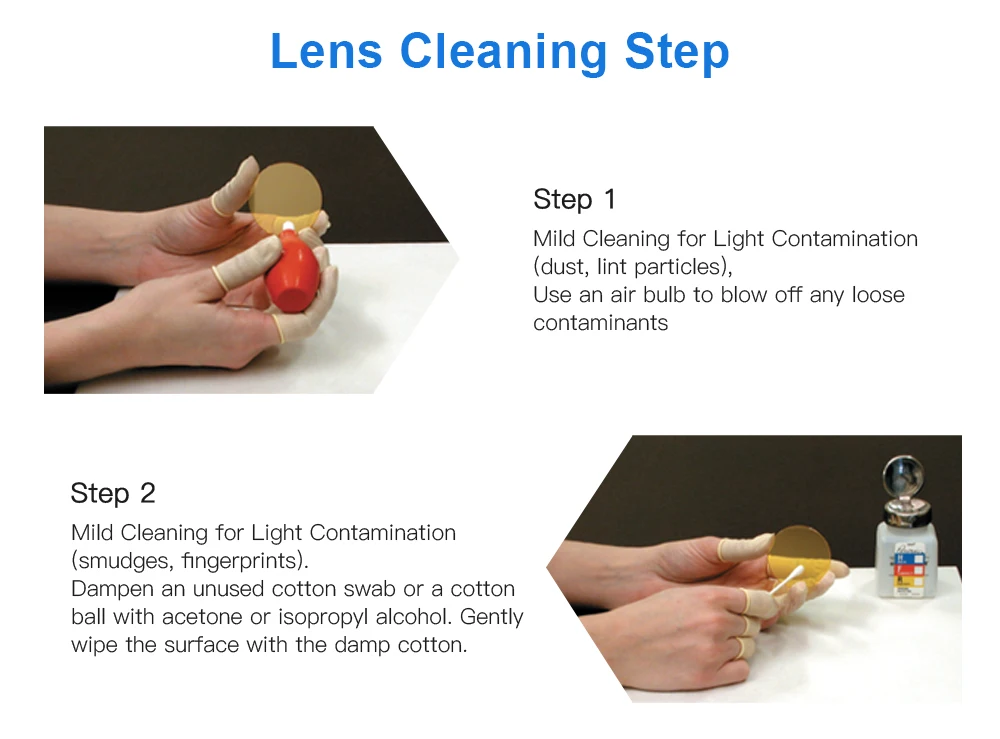 Lens Cleaning Step

Step 1

Mild Cleaning for Light Contamination (dust, lint particles),
Use an air bulb to blow off any loose contaminants

Step 2

Mild Cleaning for Light Contamination (smudges, fingerprints).
Dampen an unused cotton swab or a cotton ball with acetone or isopropyl alcohol. Gently wipe the surface with the damp cotton.