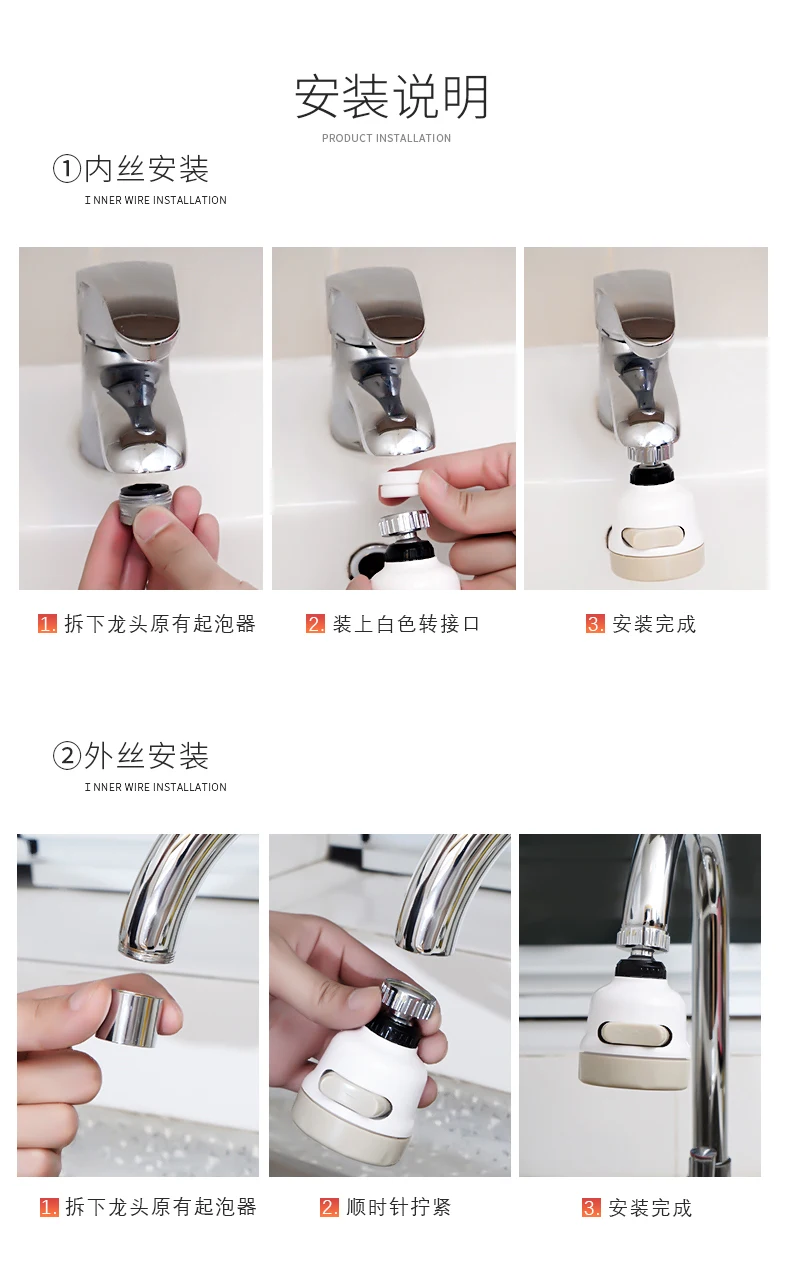 安装说明
PRODUCT INSTALLATION

①内丝安装
I NNER WIRE INSTALLATION

1.拆下龙头原有起泡器

2.装上白色转接口

3.安装完成

②外丝安装
I NNER WIRE INSTALLATION

1.拆下龙头原有起泡器

2.顺时针拧紧

3.安装完成