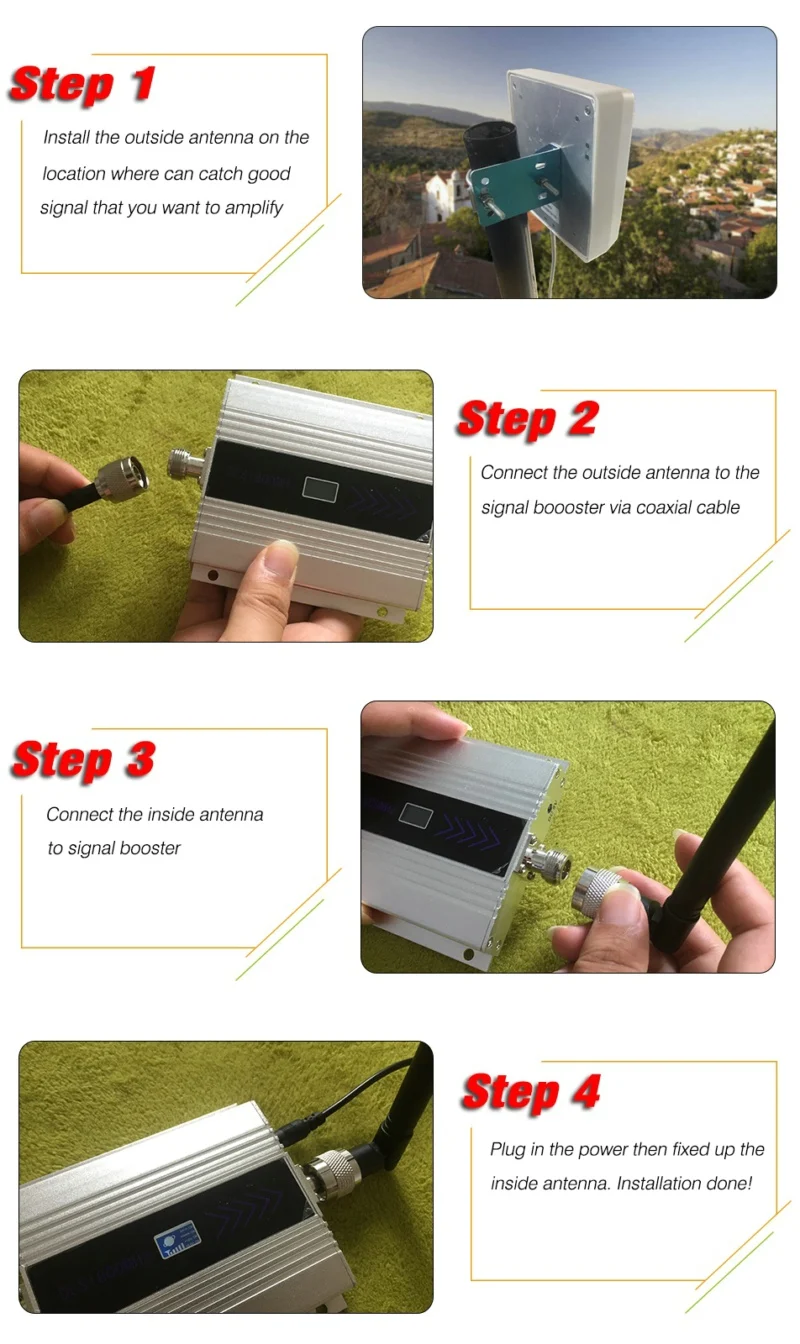 Step 1

Install the outside antenna on the location where can catch good signal that you want to amplify

Step 2

Connect the outside antenna to the signal boooster via coaxial cable

Step 3

Connect the inside antenna to signal booster

Step 4

Plug in the power then fixed up the inside antenna. Installation done!