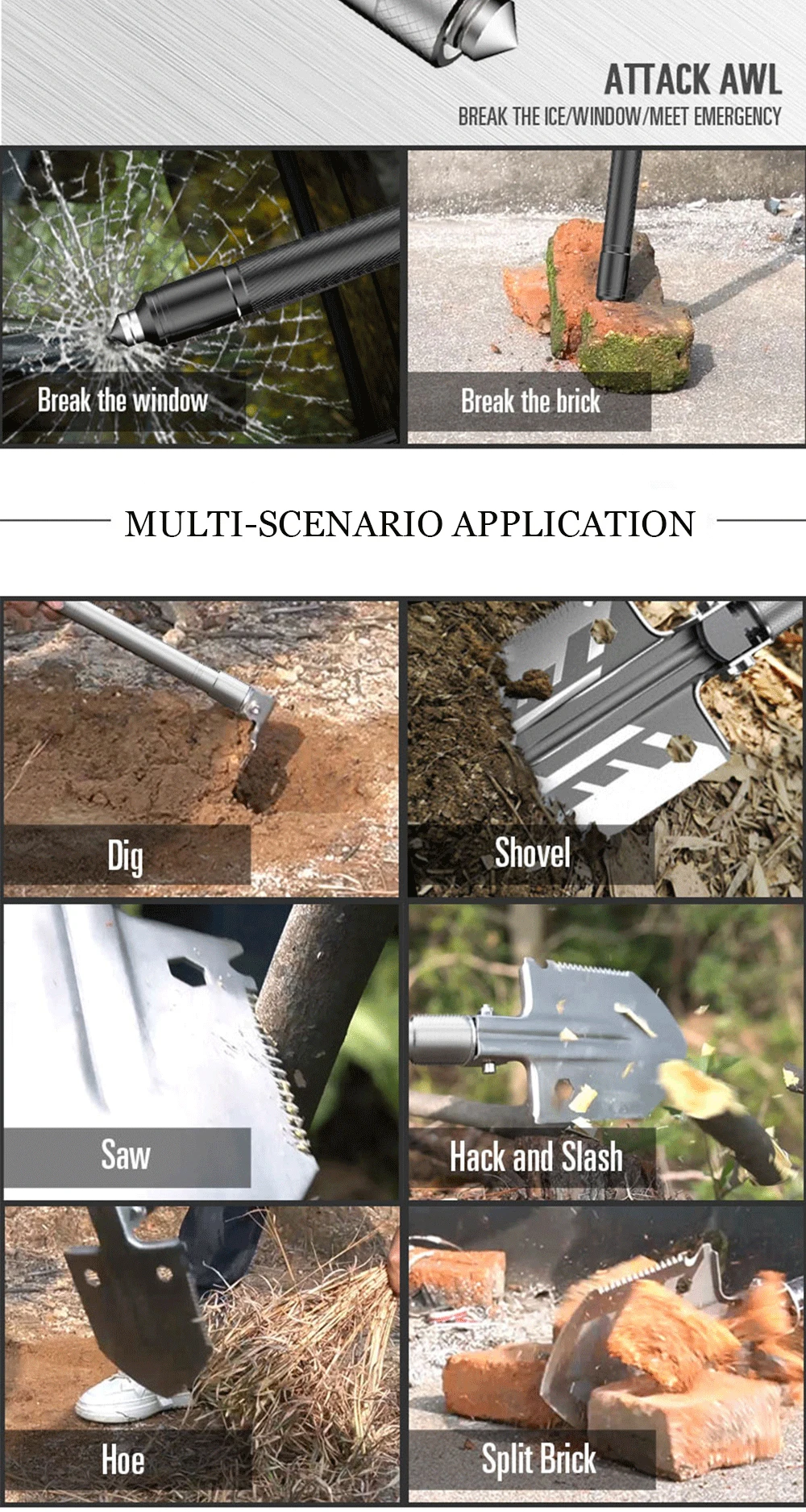 ATTACK AWL
BREAK THE ICE/WINDOW/MEET EMERGENCY

Break the window

Break the brick

MULTI-SCENARIO APPLICATION

Dig

Shovel

Saw

Hack and Slash

Hoe

Split Brick