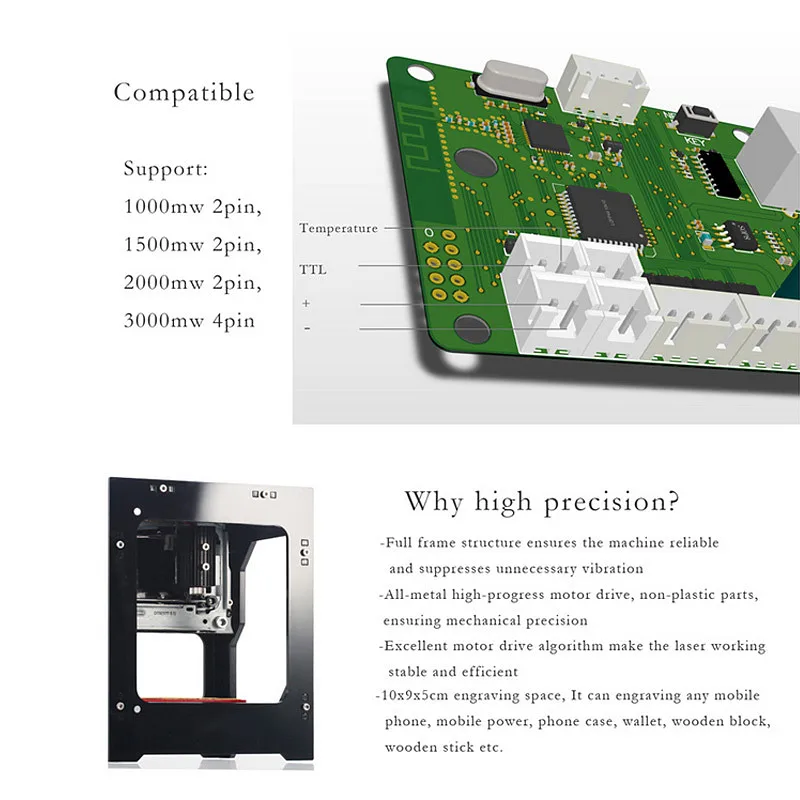 Compatible

Support:
1000mw 2pin,
1500mw 2pin,
2000mw 2pin,
3000mw 4pin

Temperature

TTL

+

-

KEY

Why high precision?

-Full frame structure ensures the machine reliable and suppresses unnecessary vibration

-All-metal high-progress motor drive, non-plastic parts, ensuring mechanical precision

-Excellent motor drive algorithm make the laser working stable and efficient

-10x9x5cm engraving space, It can engraving any mobile phone, mobile power, phone case, wallet, wooden block, wooden stick etc.