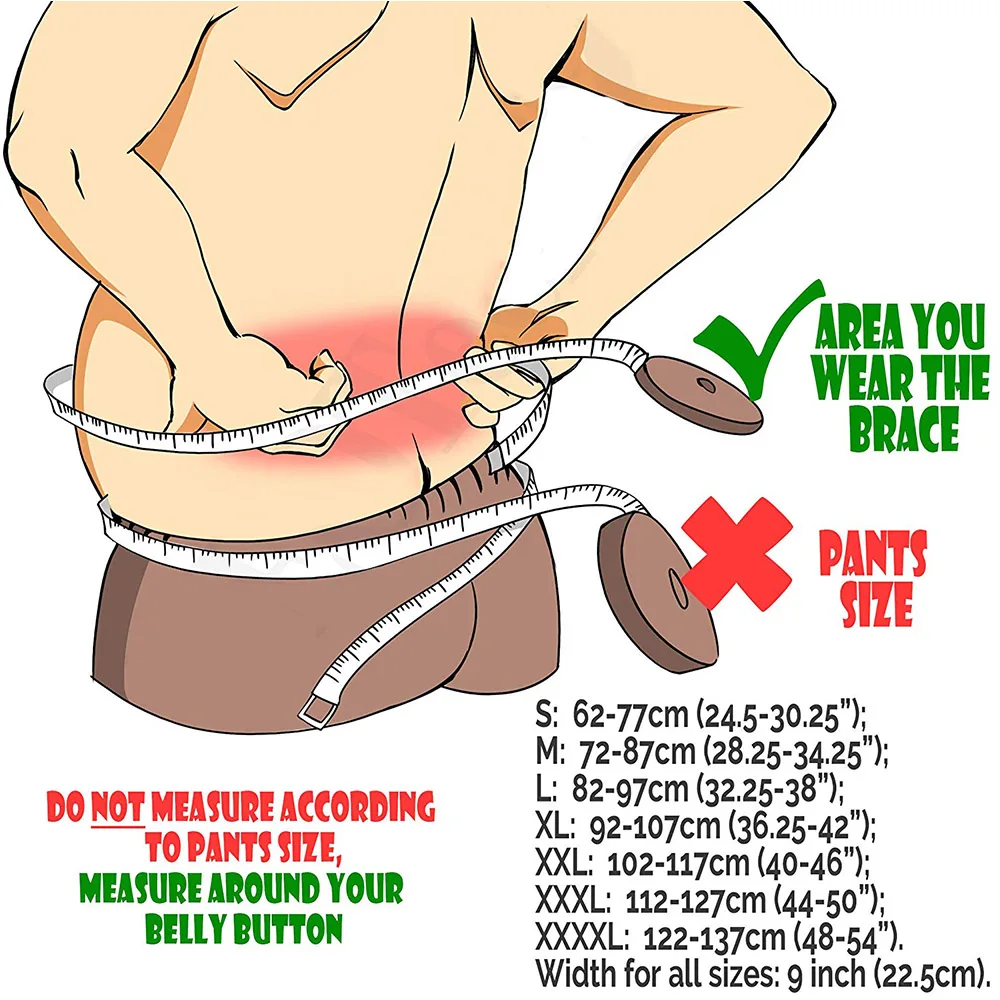 AREA YOU WEAR THE BRACE

PANTS SIZE

S: 62-77cm (24.5-30.25");
M: 72-87cm (28.25-34.25");
L: 82-97cm (32.25-38");
XL: 92-107cm (36.25-42");
XXL: 102-117cm (40-46");
XXXL: 112-127cm (44-50");
XXXXL: 122-137cm (48-54").
Width for all sizes: 9 inch (22.5cm).

DO NOT MEASURE ACCORDING TO PANTS SIZE,
MEASURE AROUND YOUR BELLY BUTTON