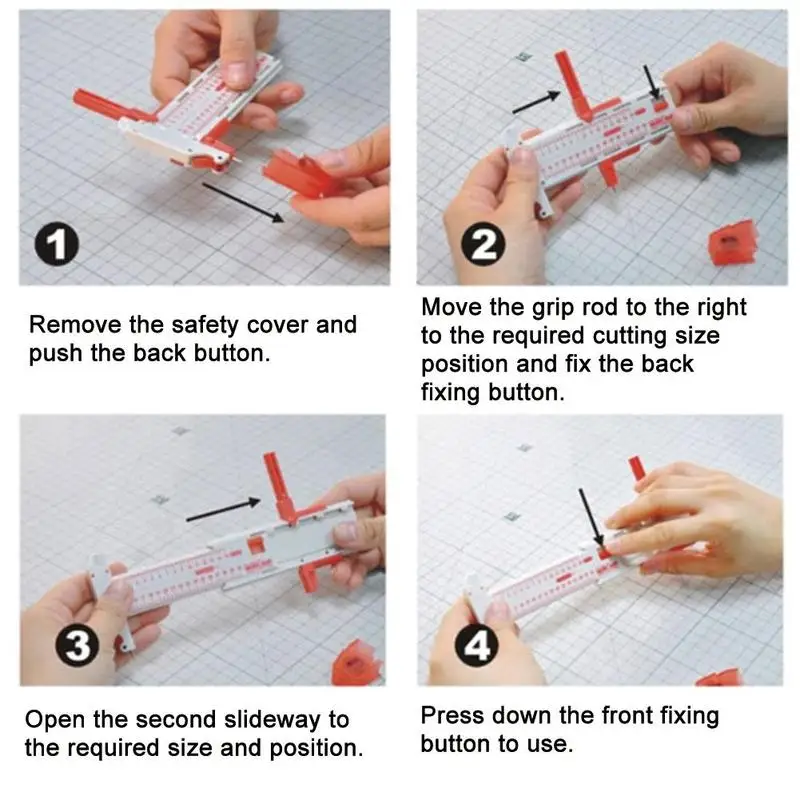 1

Remove the safety cover and push the back button.

2

Move the grip rod to the right to the required cutting size position and fix the back fixing button.

3

Open the second slideway to the required size and position.

4

Press down the front fixing button to use.