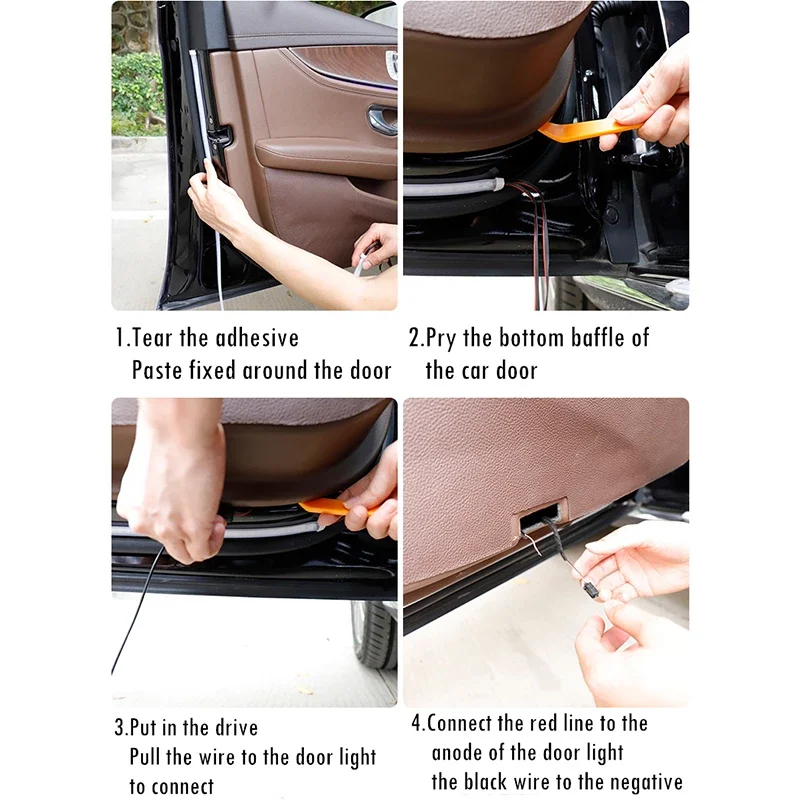 1.Tear the adhesive
Paste fixed around the door

2.Pry the bottom baffle of the car door

3.Put in the drive
Pull the wire to the door light to connect

4.Connect the red line to the anode of the door light
the black wire to the negative