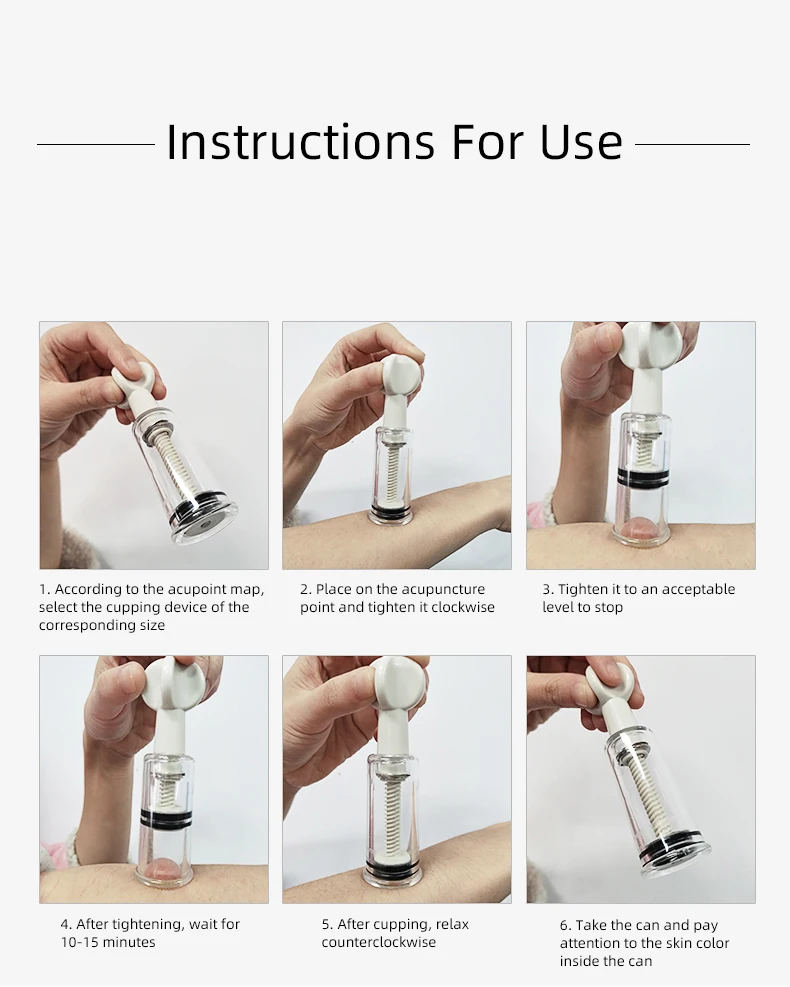 Instructions For Use

1. According to the acupoint map, select the cupping device of the corresponding size

2. Place on the acupuncture point and tighten it clockwise

3. Tighten it to an acceptable level to stop

4. After tightening, wait for 10-15 minutes

5. After cupping, relax counterclockwise

6. Take the can and pay attention to the skin color inside the can