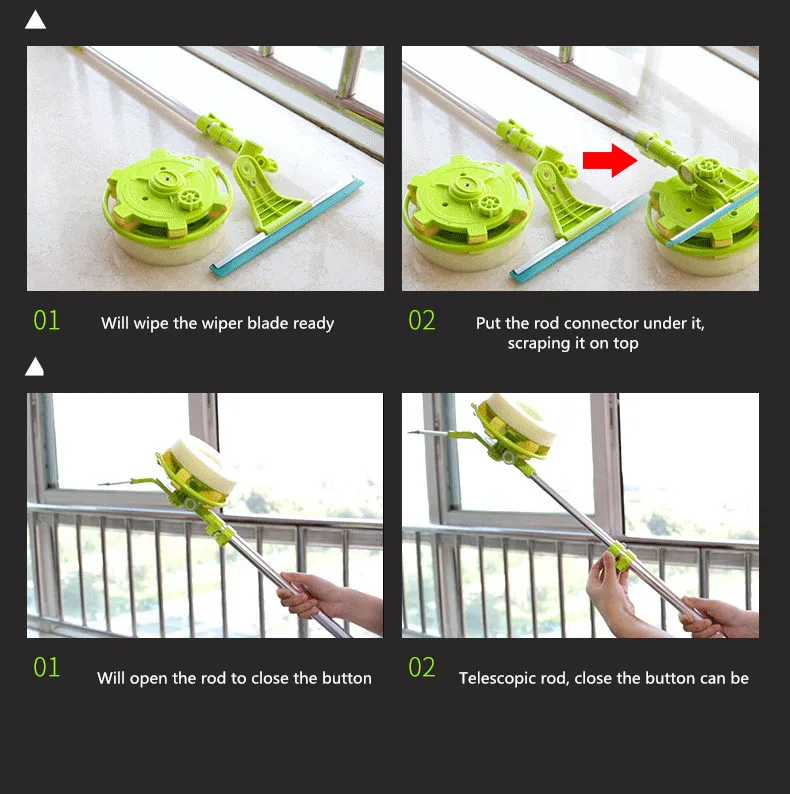 01 Will wipe the wiper blade ready

02 Put the rod connector under it, scraping it on top

01 Will open the rod to close the button

02 Telescopic rod, close the button can be