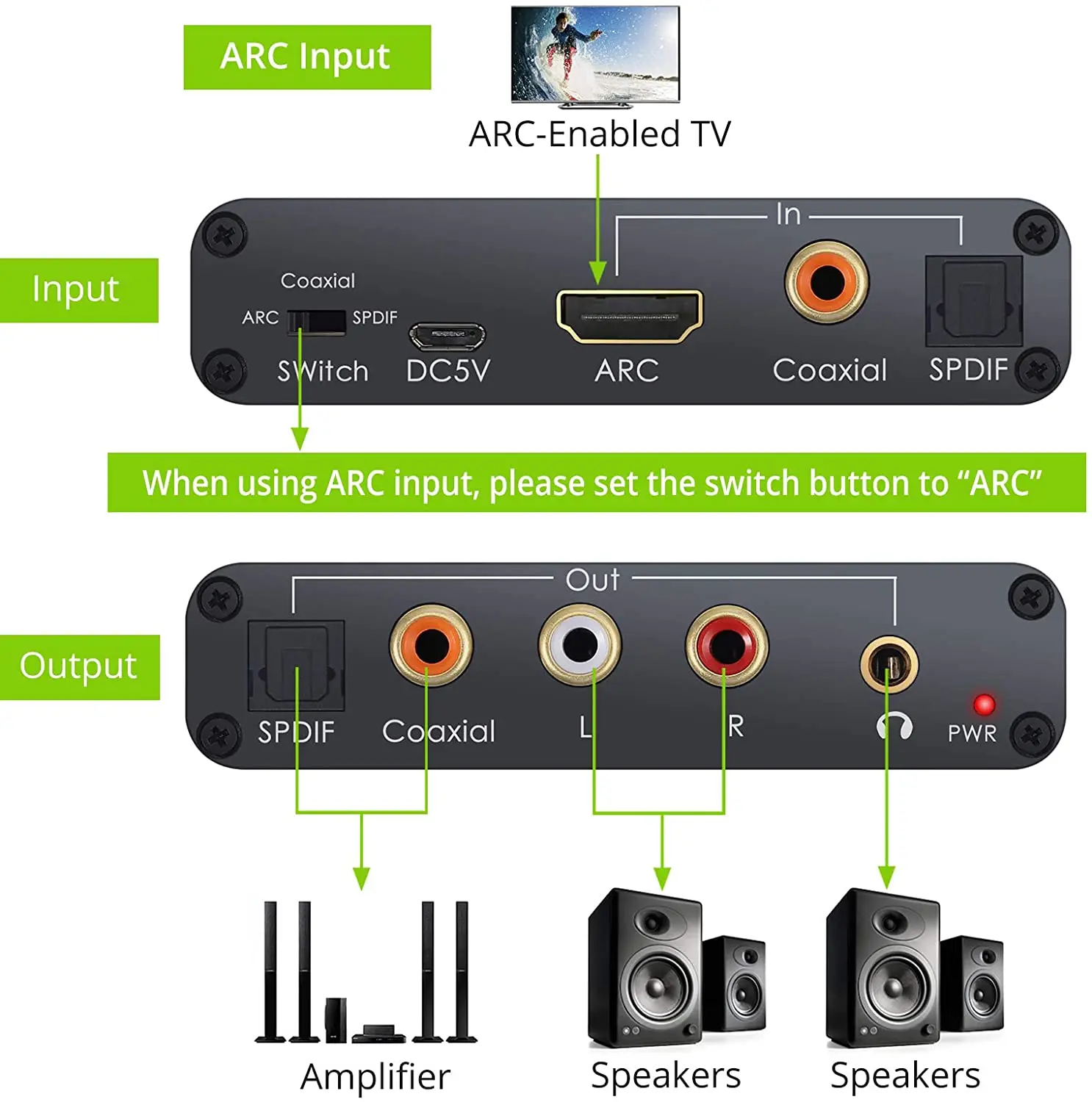 ARC Input

ARC-Enabled TV

Input

In

Coaxial

ARC SPDIF

SWitch DC5V ARC Coaxial SPDIF

When using ARC input, please set the switch button to “ARC”

Output

Out

SPDIF Coaxial L R PWR

Amplifier

Speakers

Speakers