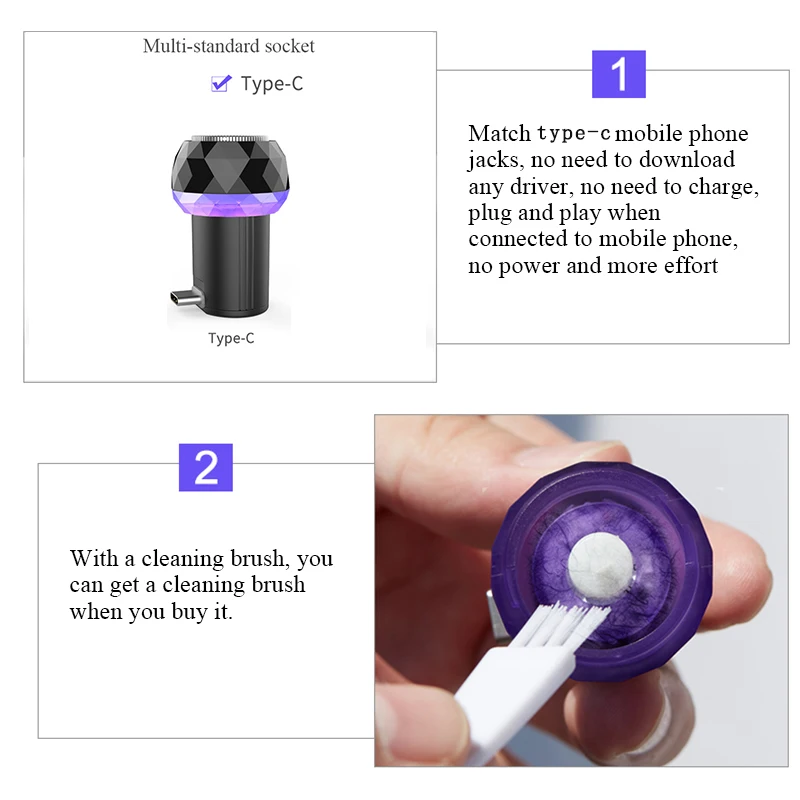 Multi-standard socket

Type-C

Type-C

1

Match type-c mobile phone jacks, no need to download any driver, no need to charge, plug and play when connected to mobile phone, no power and more effort

2

With a cleaning brush, you can get a cleaning brush when you buy it.