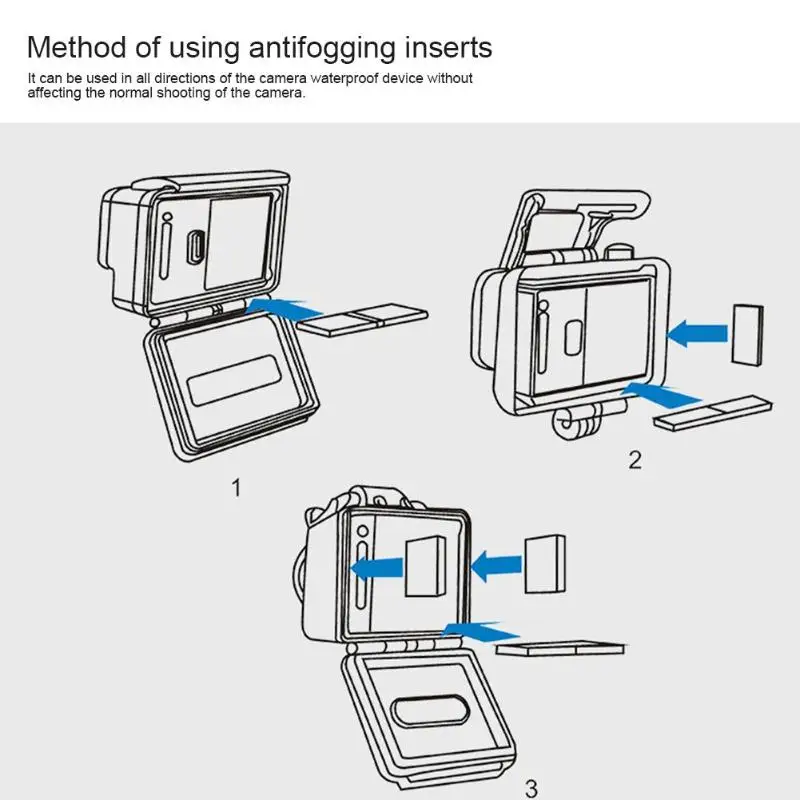 Method of using antifogging inserts

It can be used in all directions of the camera waterproof device without affecting the normal shooting of the camera.

1

2

3