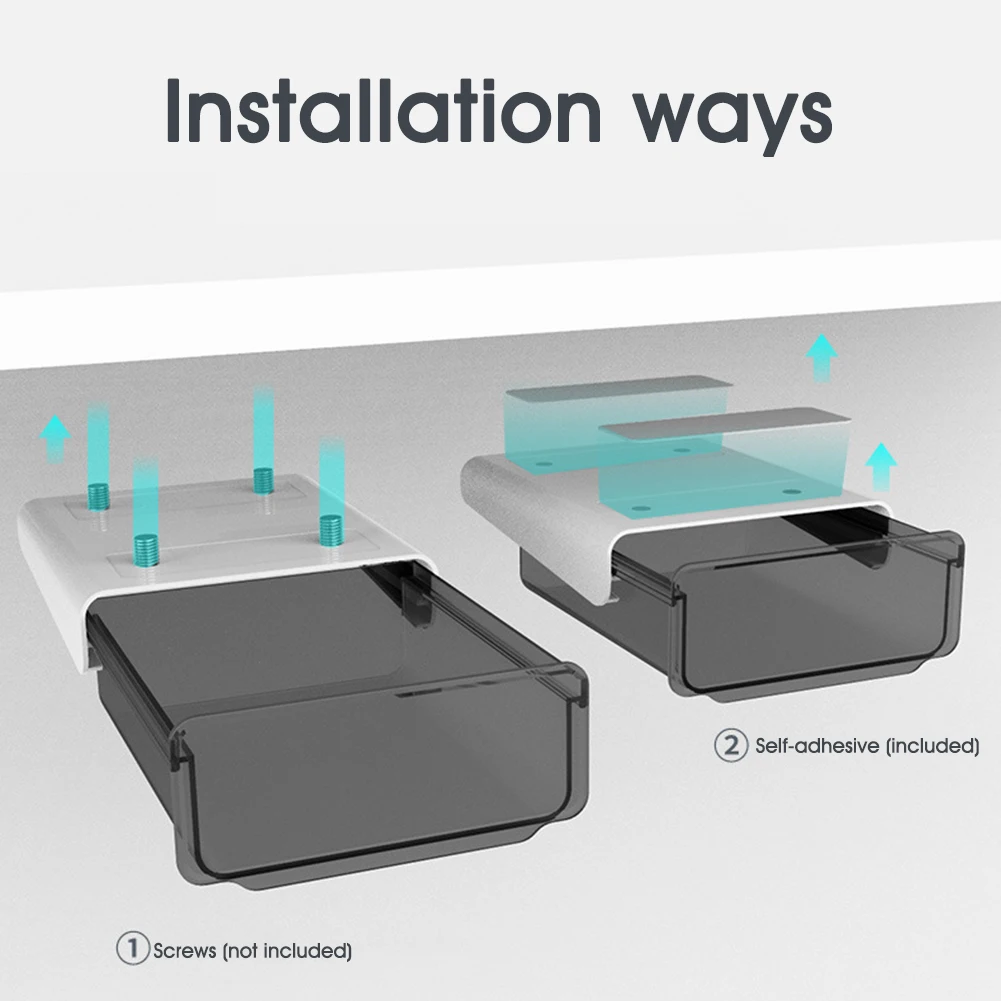 Installation ways

② Self-adhesive (included)

① Screws (not included)