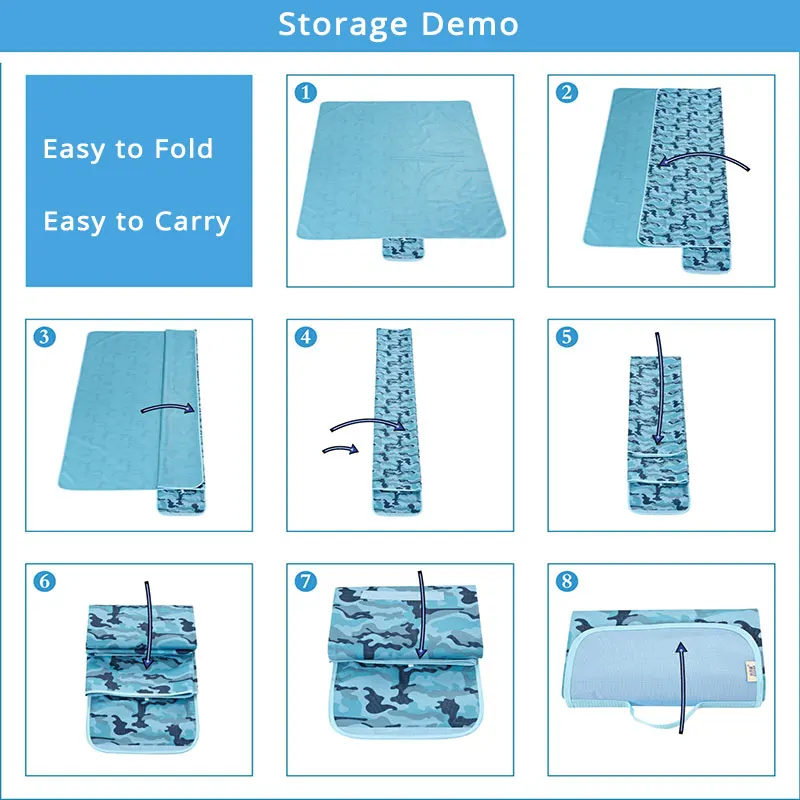 Storage Demo

Easy to Fold

Easy to Carry

1

2

3

4

5

6

7

8