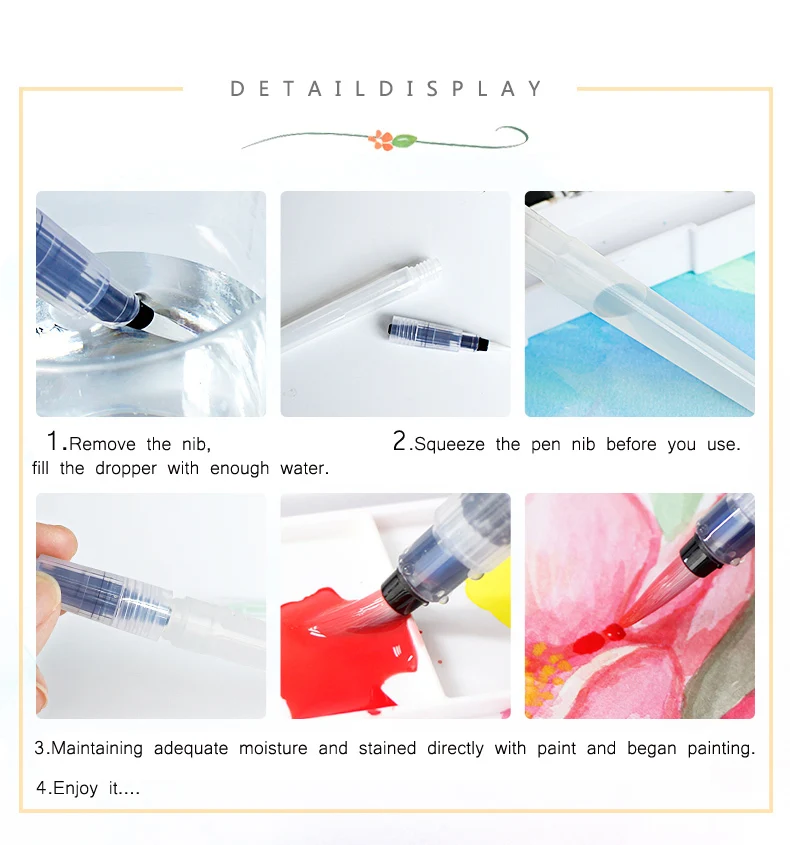 DETAILDISPLAY

1.Remove the nib, fill the dropper with enough water.

2.Squeeze the pen nib before you use.

3.Maintaining adequate moisture and stained directly with paint and began painting.

4.Enjoy it....