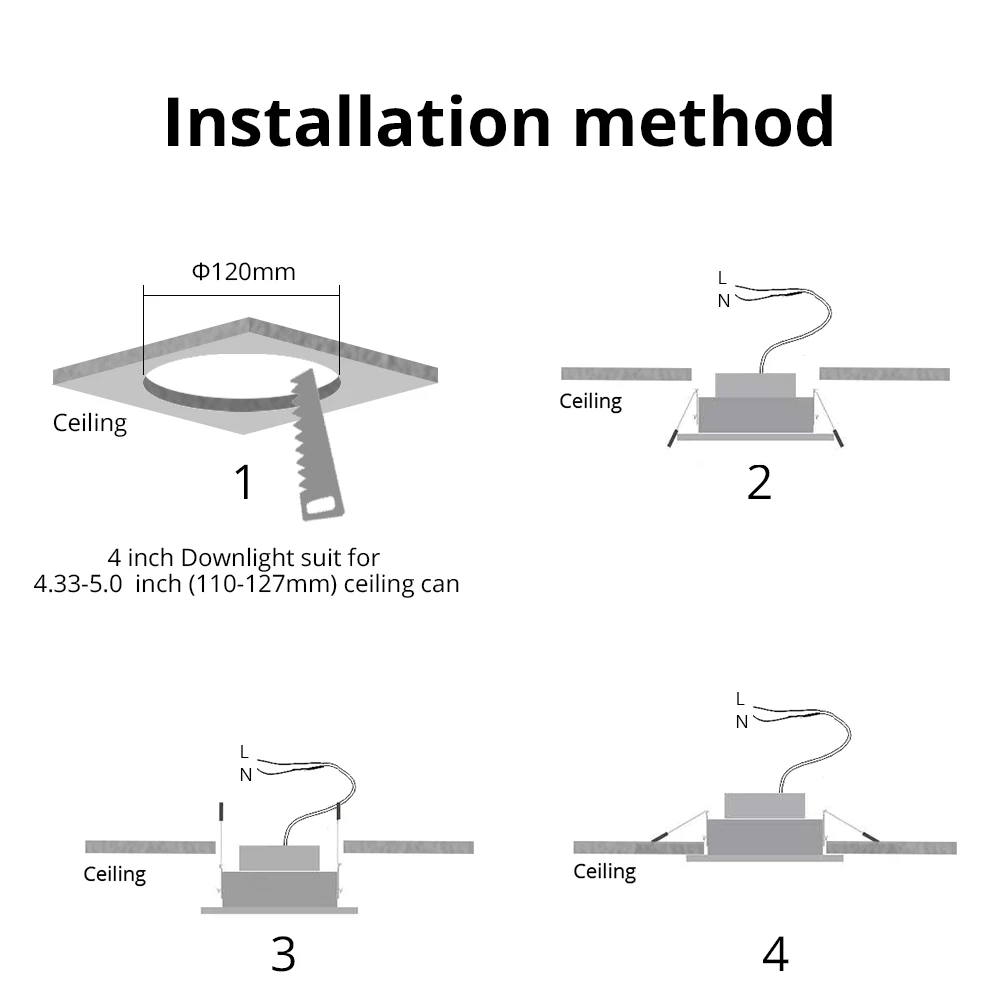 Installation method

Φ120mm

Ceiling

1

4 inch Downlight suit for
4.33-5.0 inch (110-127mm) ceiling can

L
N

Ceiling

2

L
N

Ceiling

3

L
N

Ceiling

4