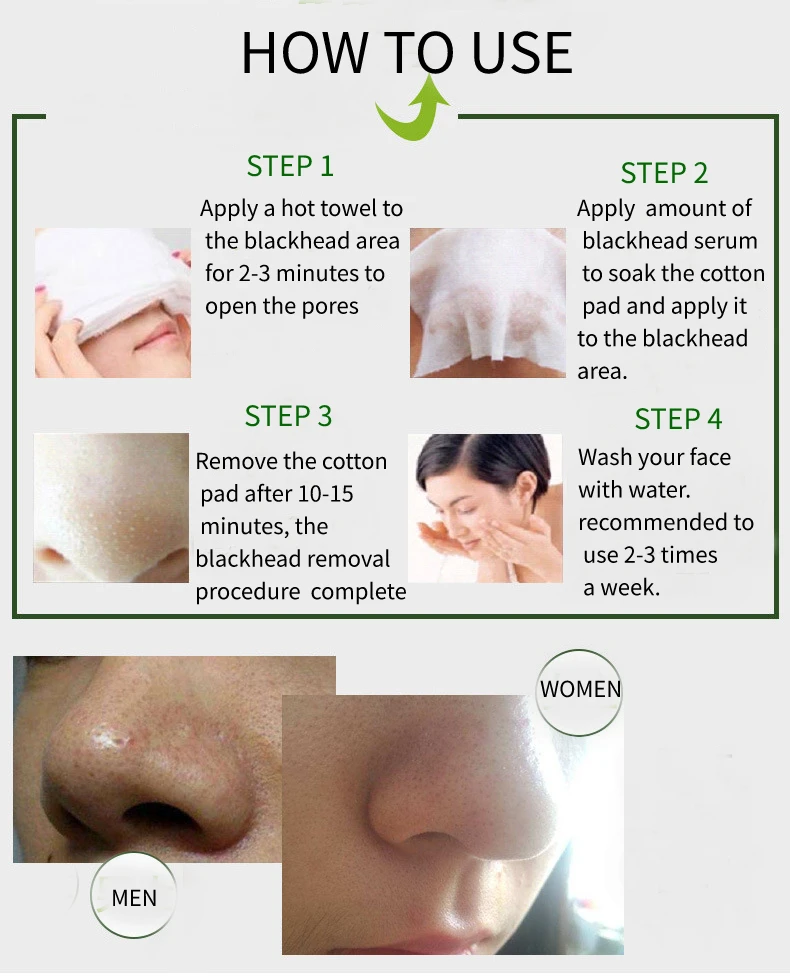 HOW TO USE

STEP 1
Apply a hot towel to the blackhead area for 2-3 minutes to open the pores

STEP 2
Apply amount of blackhead serum to soak the cotton pad and apply it to the blackhead area.

STEP 3
Remove the cotton pad after 10-15 minutes, the blackhead removal procedure complete

STEP 4
Wash your face with water. recommended to use 2-3 times a week.

WOMEN

MEN