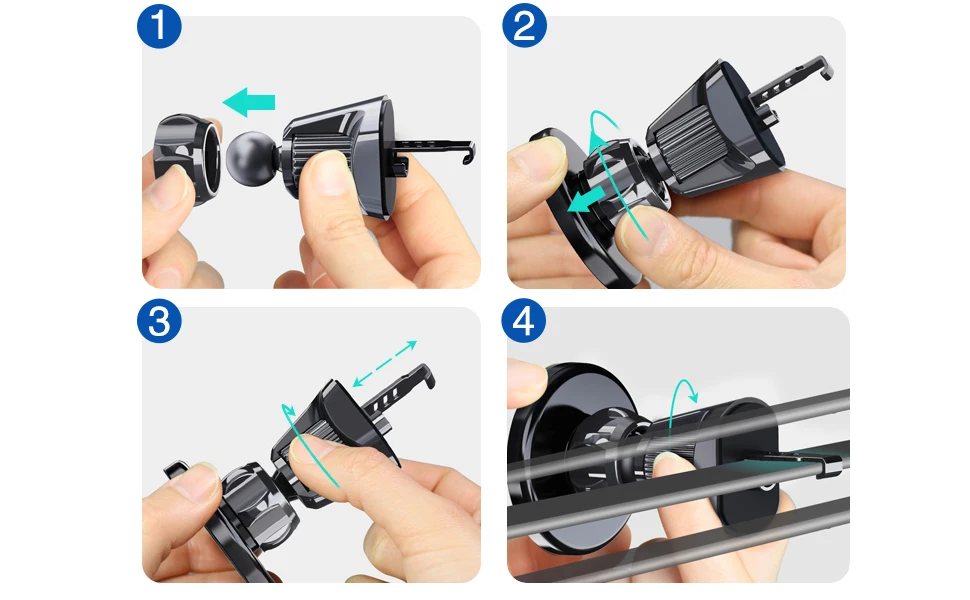 1

2

3

4