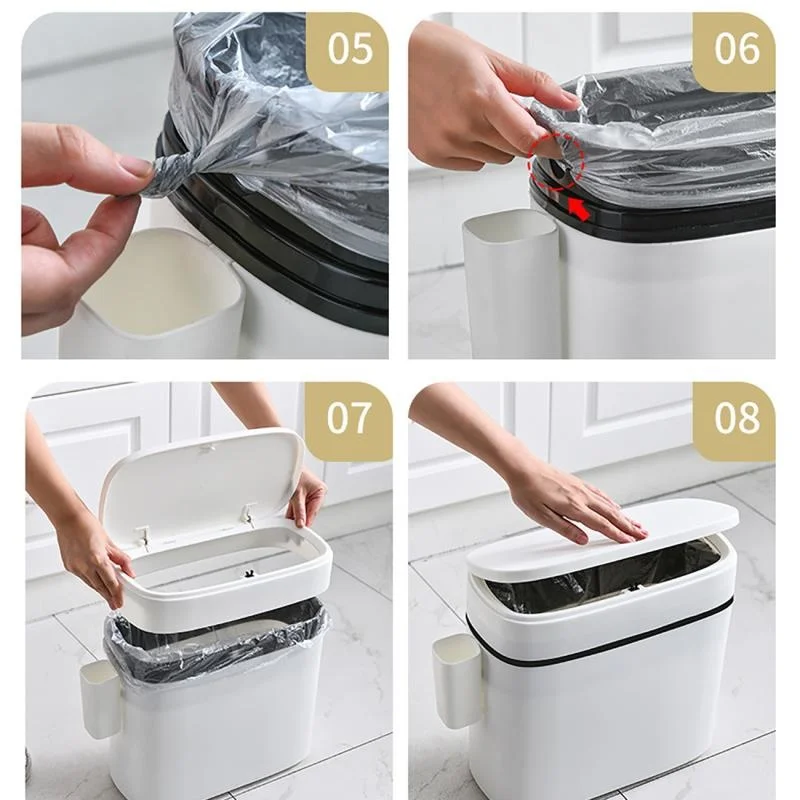 05

06

07

08