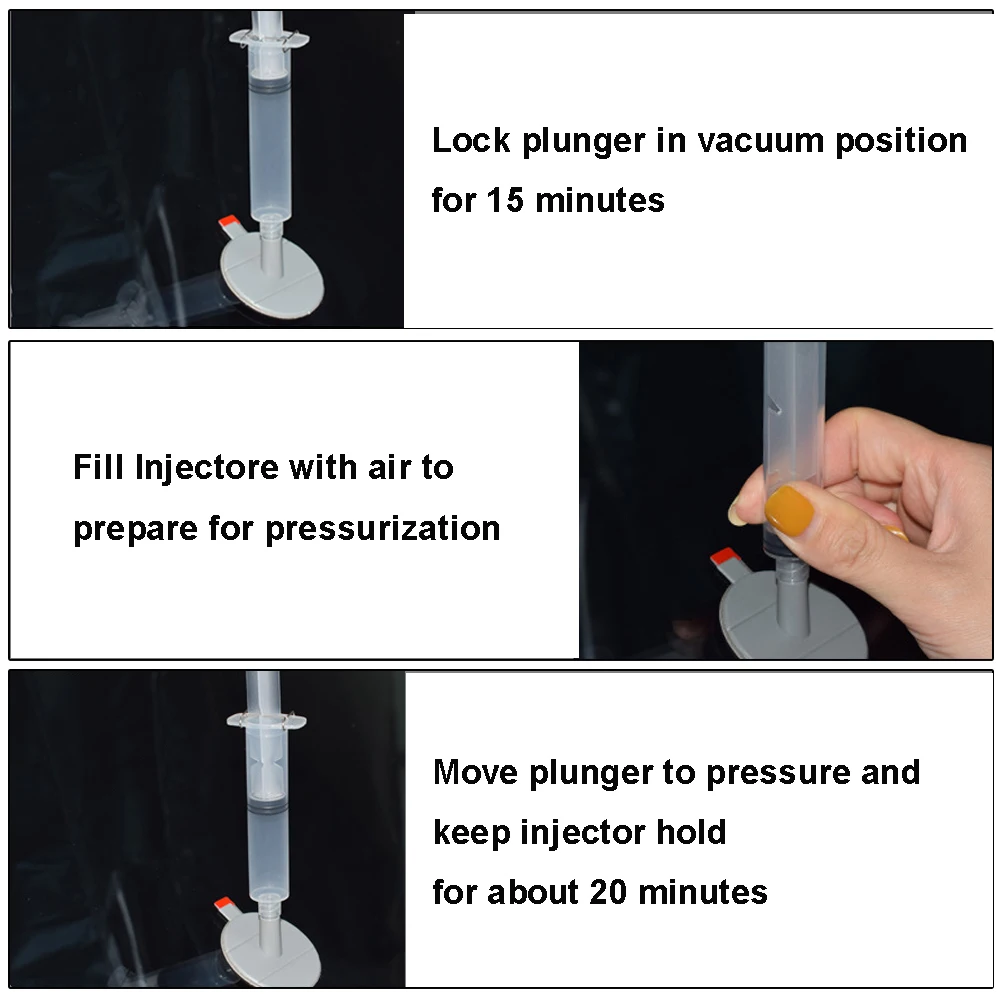 Lock plunger in vacuum position
for 15 minutes

Fill Injectore with air to
prepare for pressurization

Move plunger to pressure and
keep injector hold
for about 20 minutes