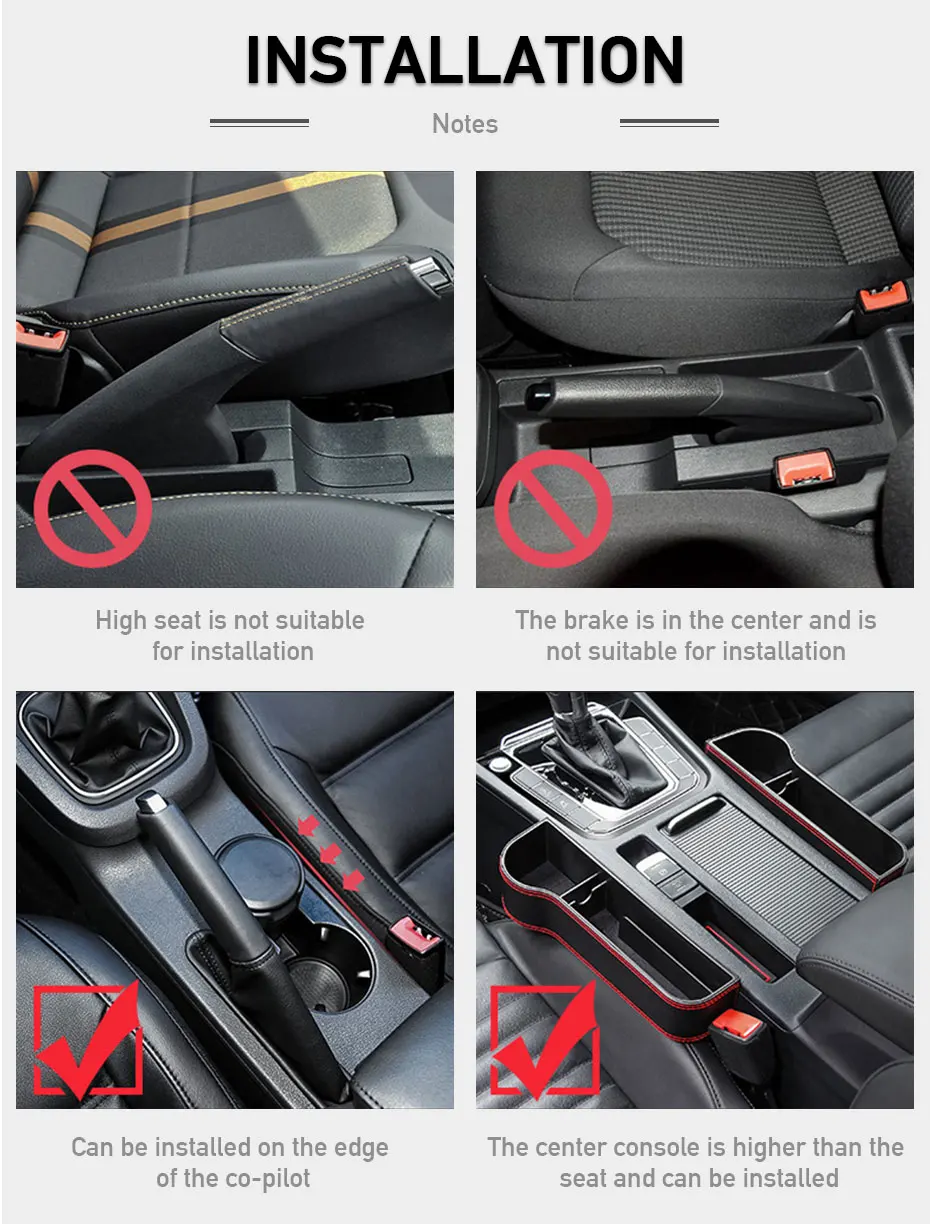 INSTALLATION

Notes

High seat is not suitable for installation

The brake is in the center and is not suitable for installation

Can be installed on the edge of the co-pilot

The center console is higher than the seat and can be installed